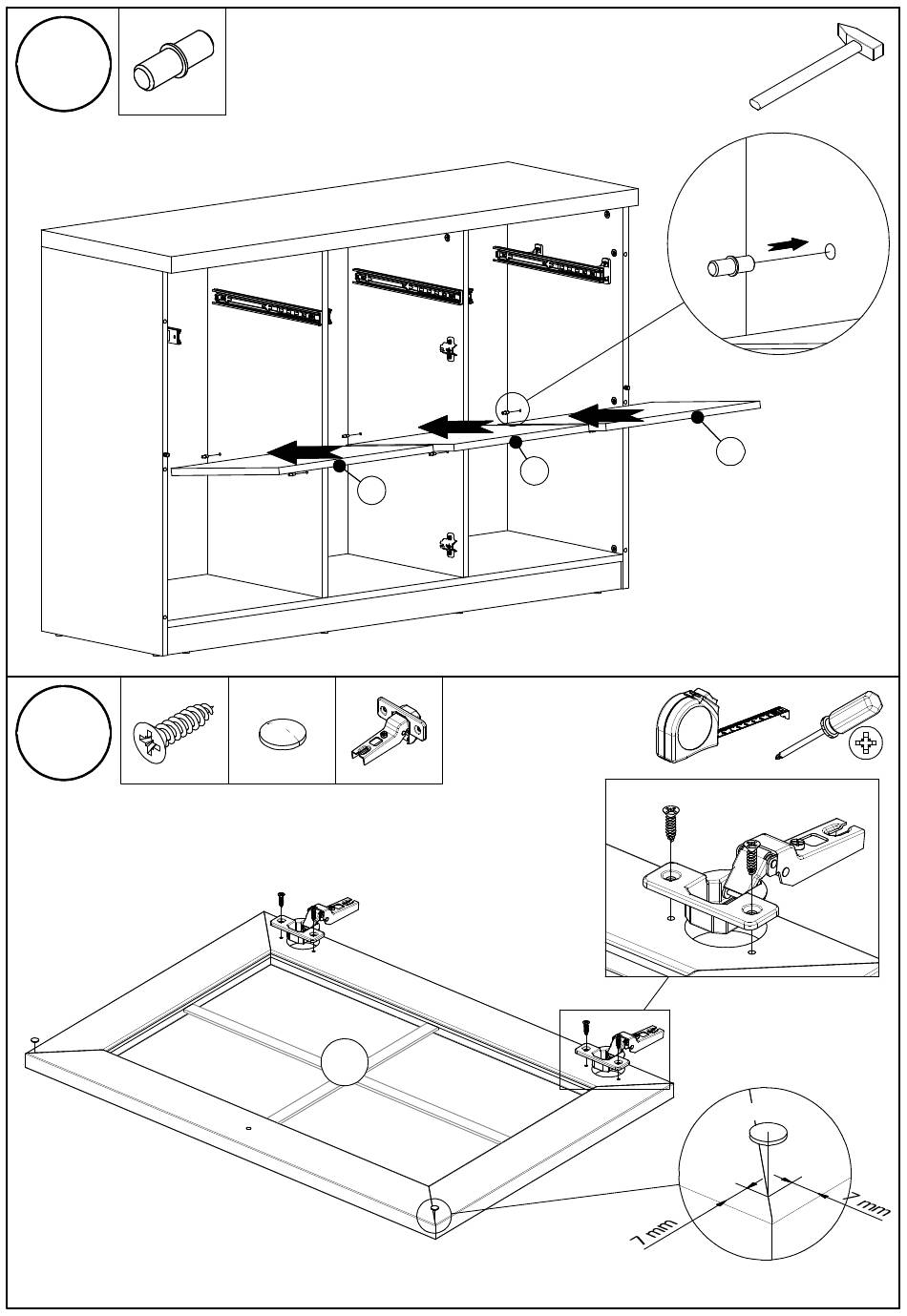 7 mm

7 mm