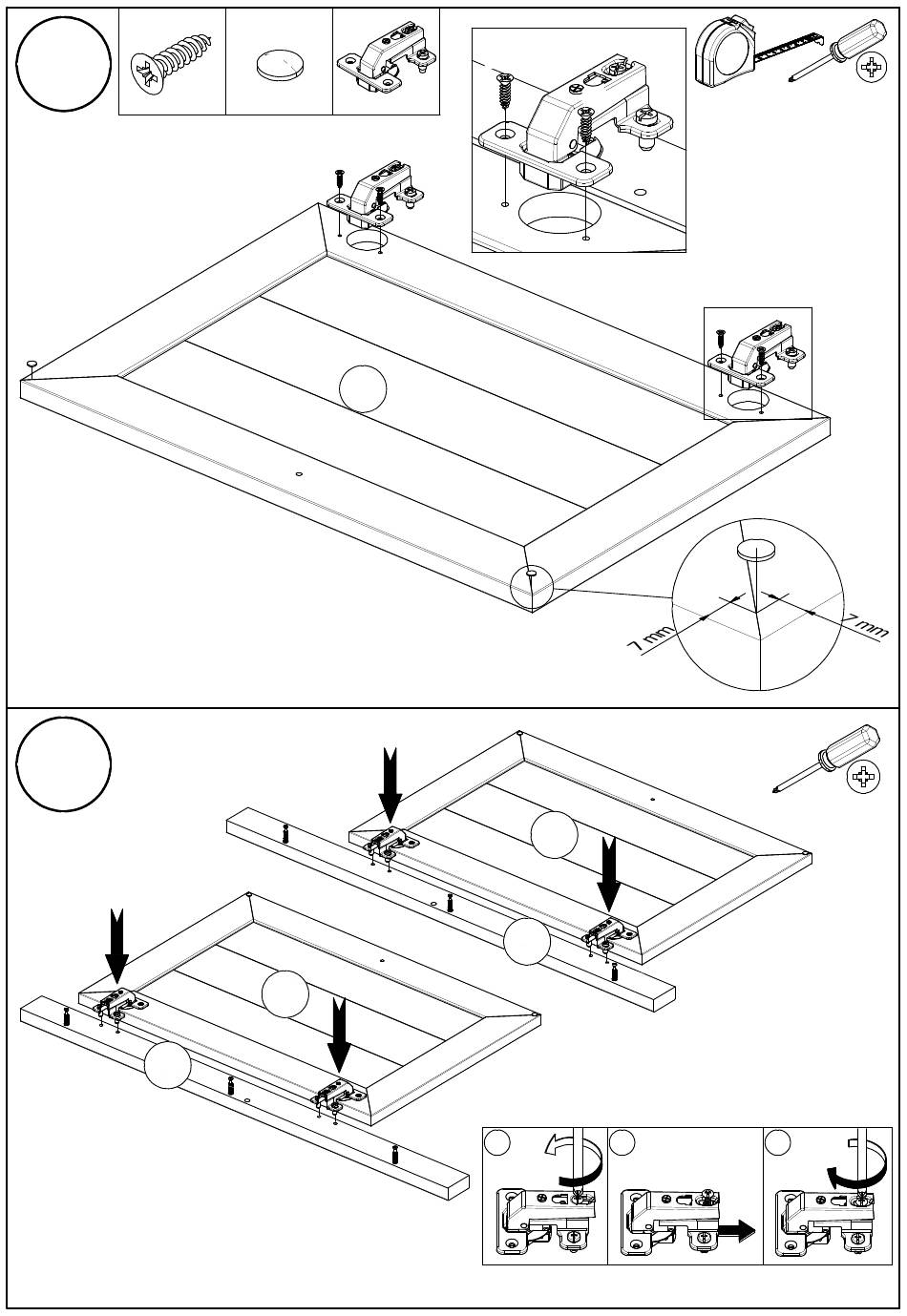 7 mm

7 mm