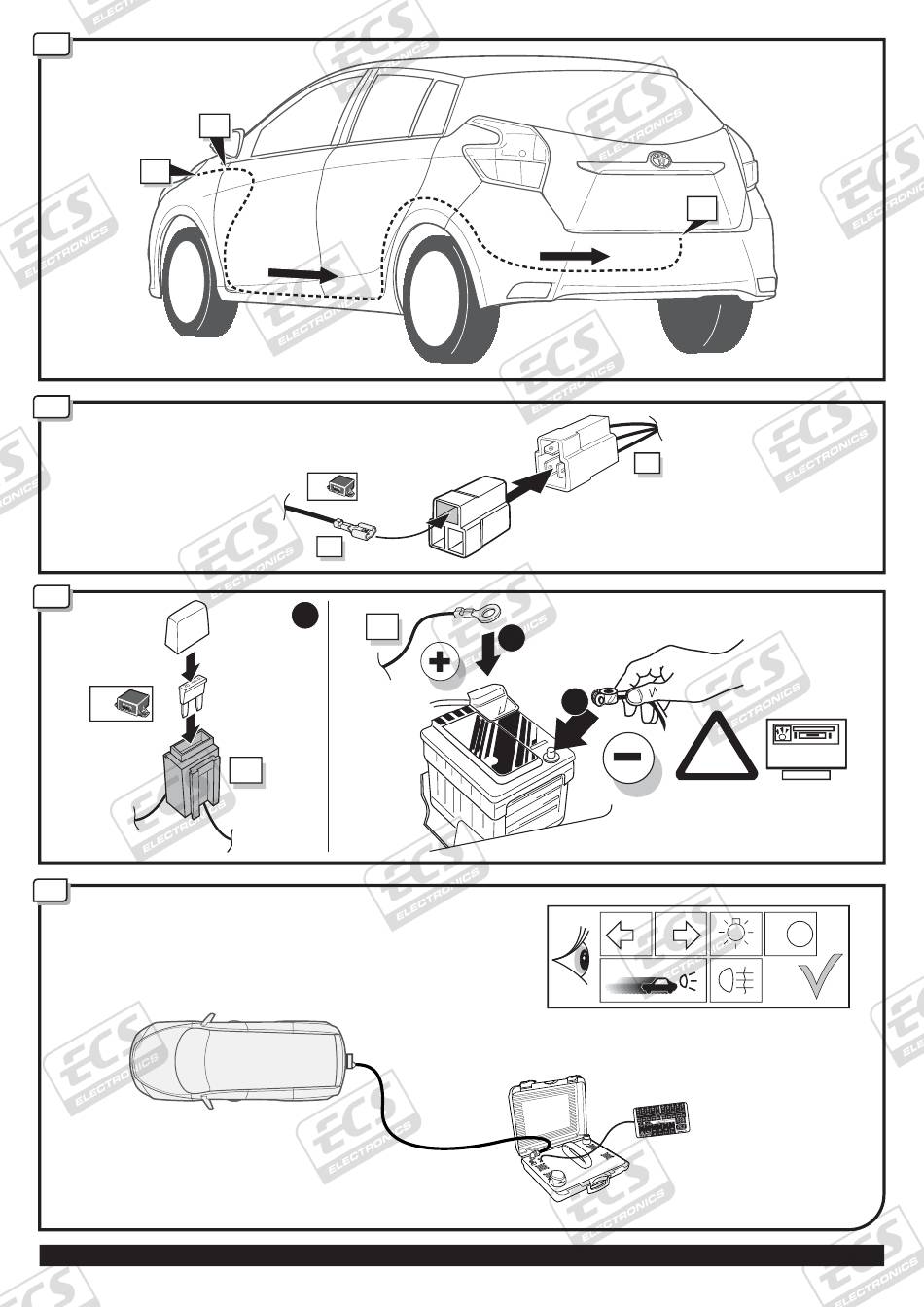 ECS ELECTRONICS