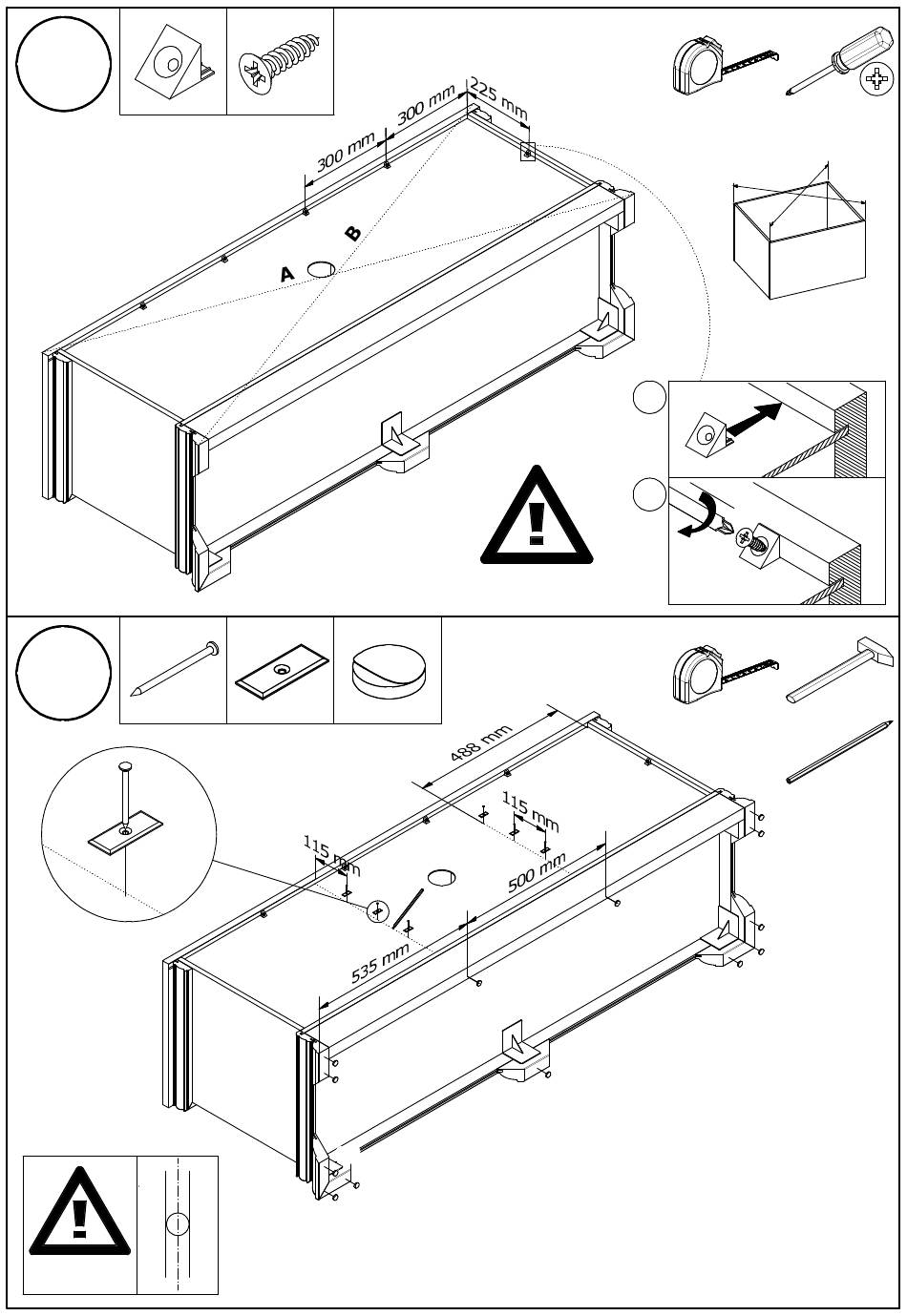 300 mm
300 mm
225 mm
A
B

488 mm
115 mm
115 mm
500 mm
535 mm