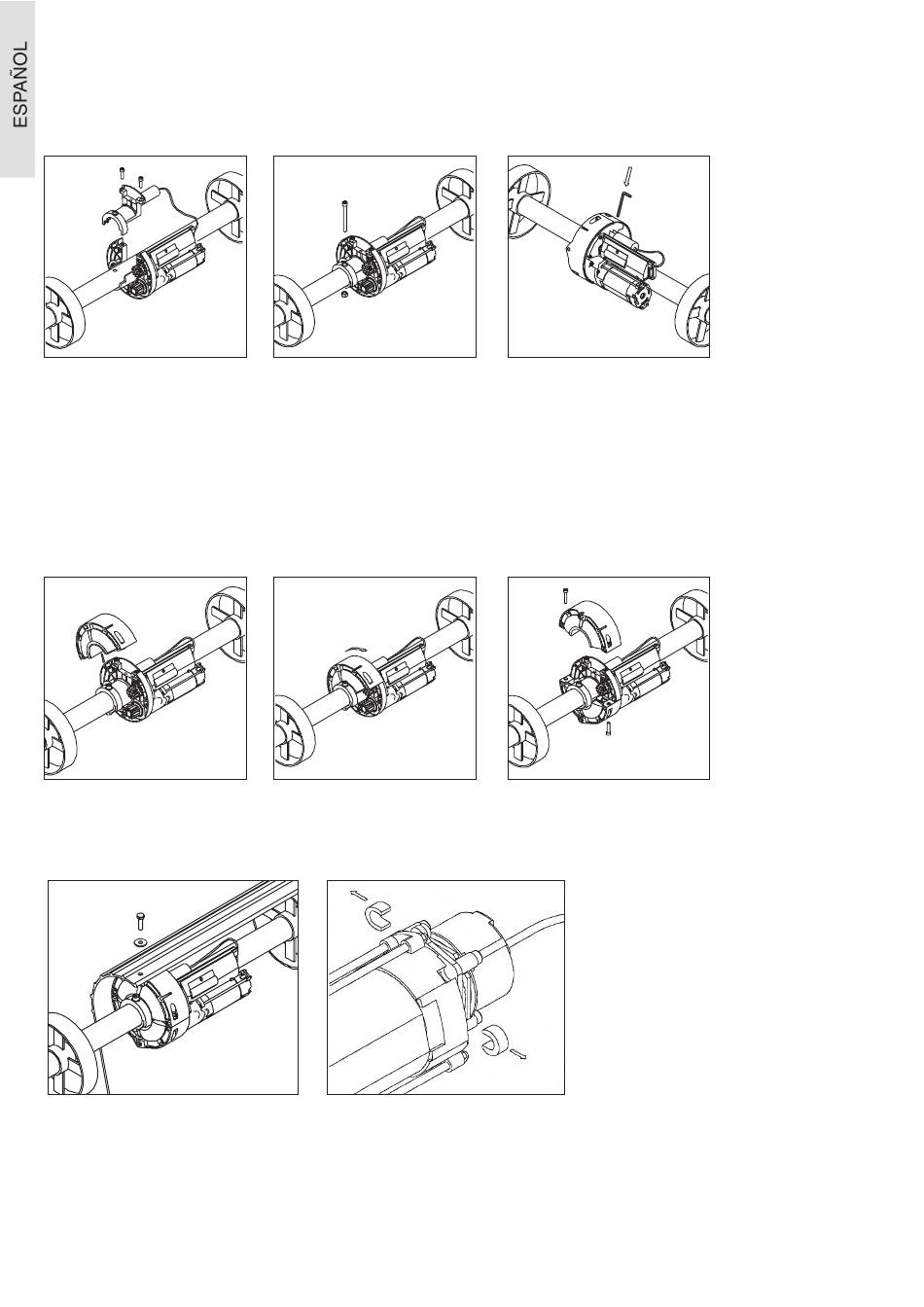 ESPAÑOL