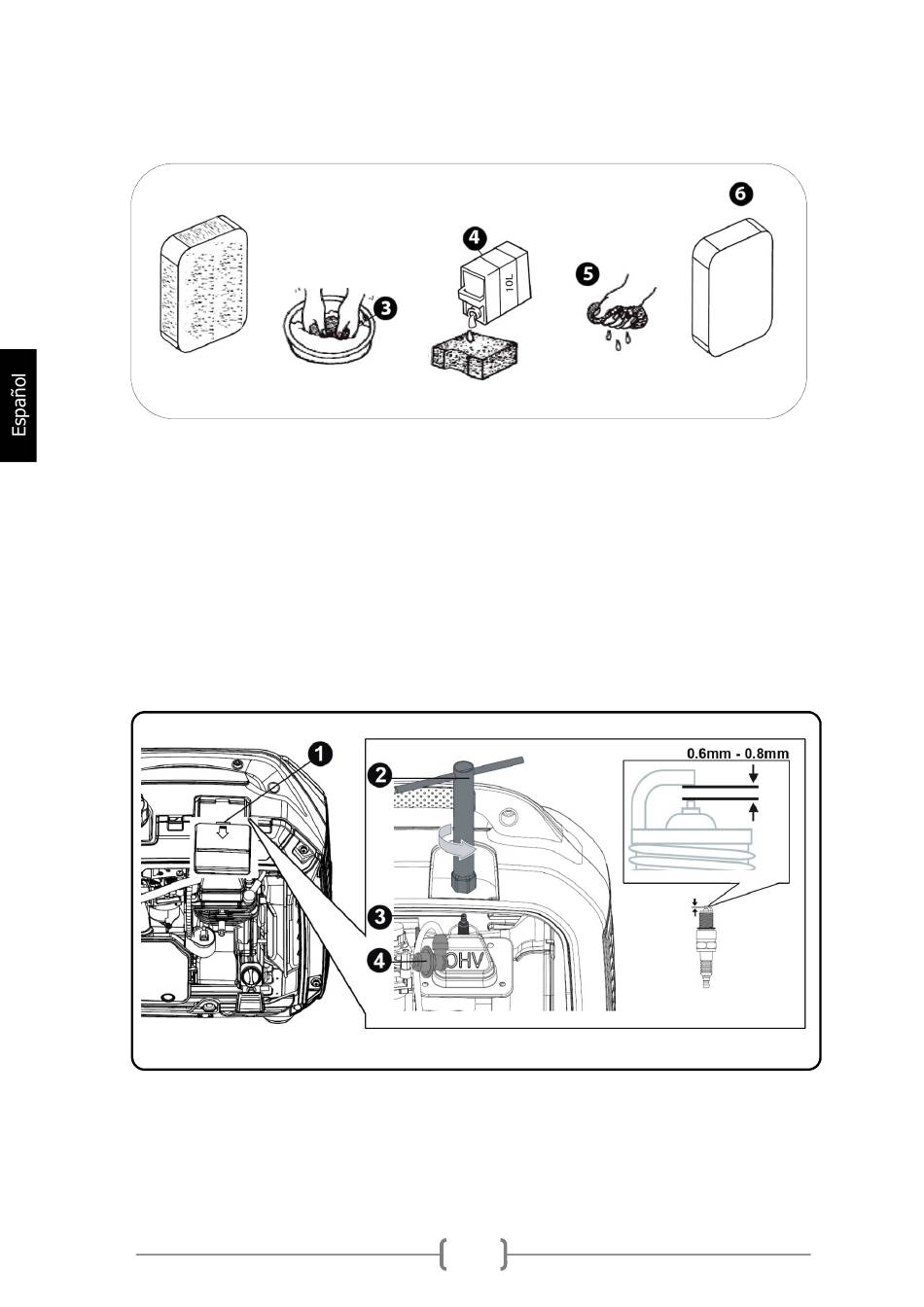 Español

3

4

10L

5

6

1

2

3

4

OHV

0.6mm - 0.8mm