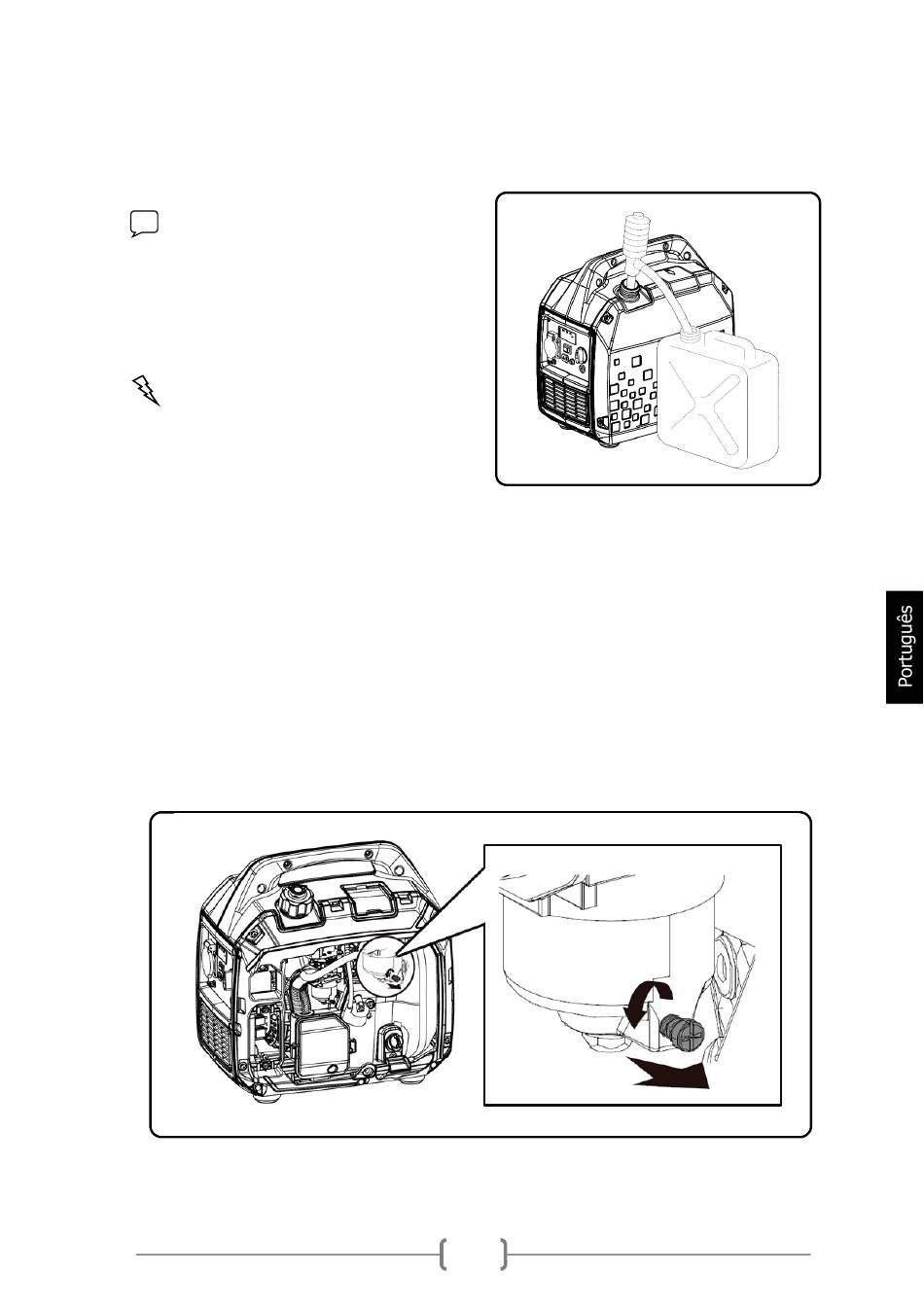 Português