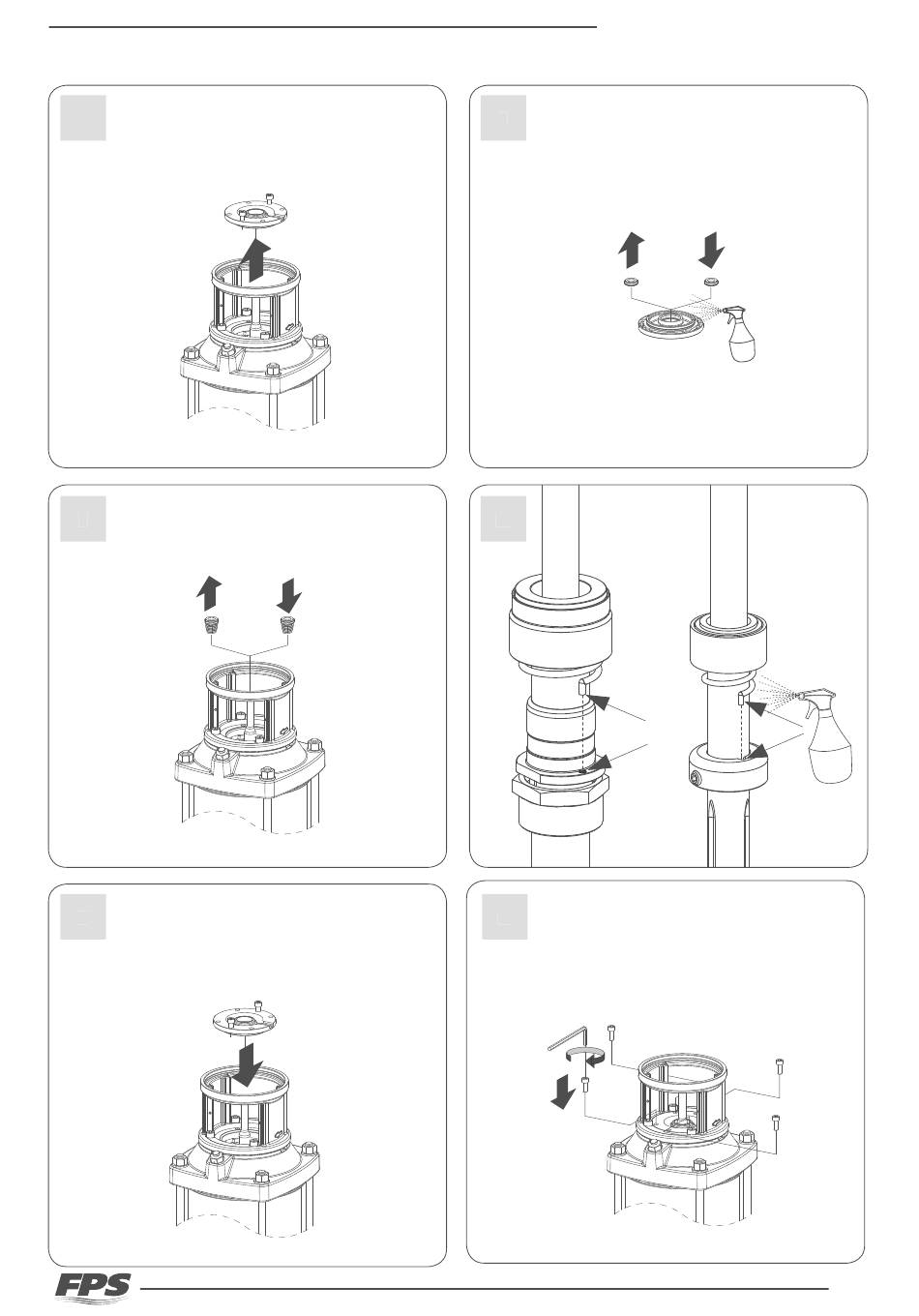 FPS