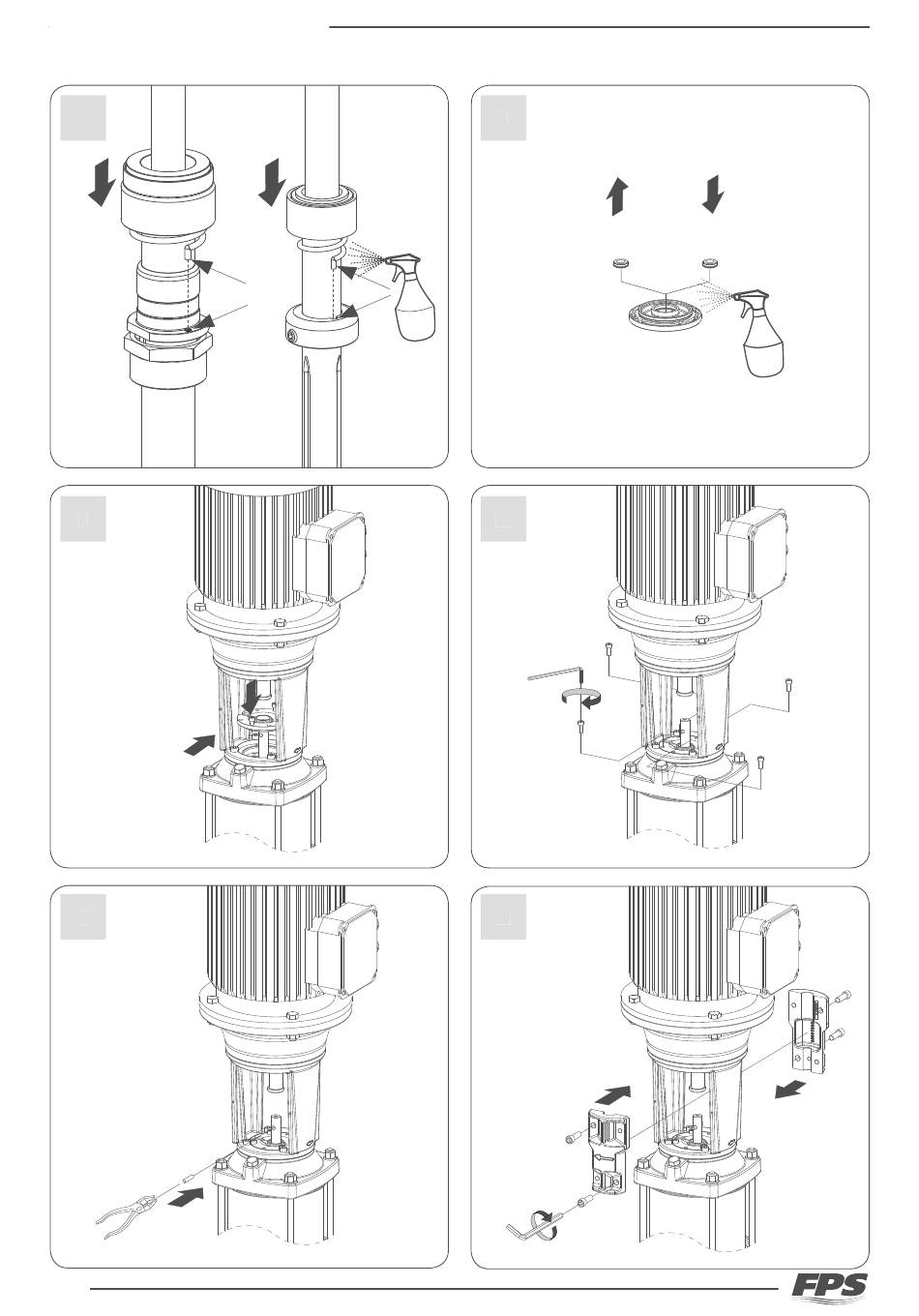 FPS