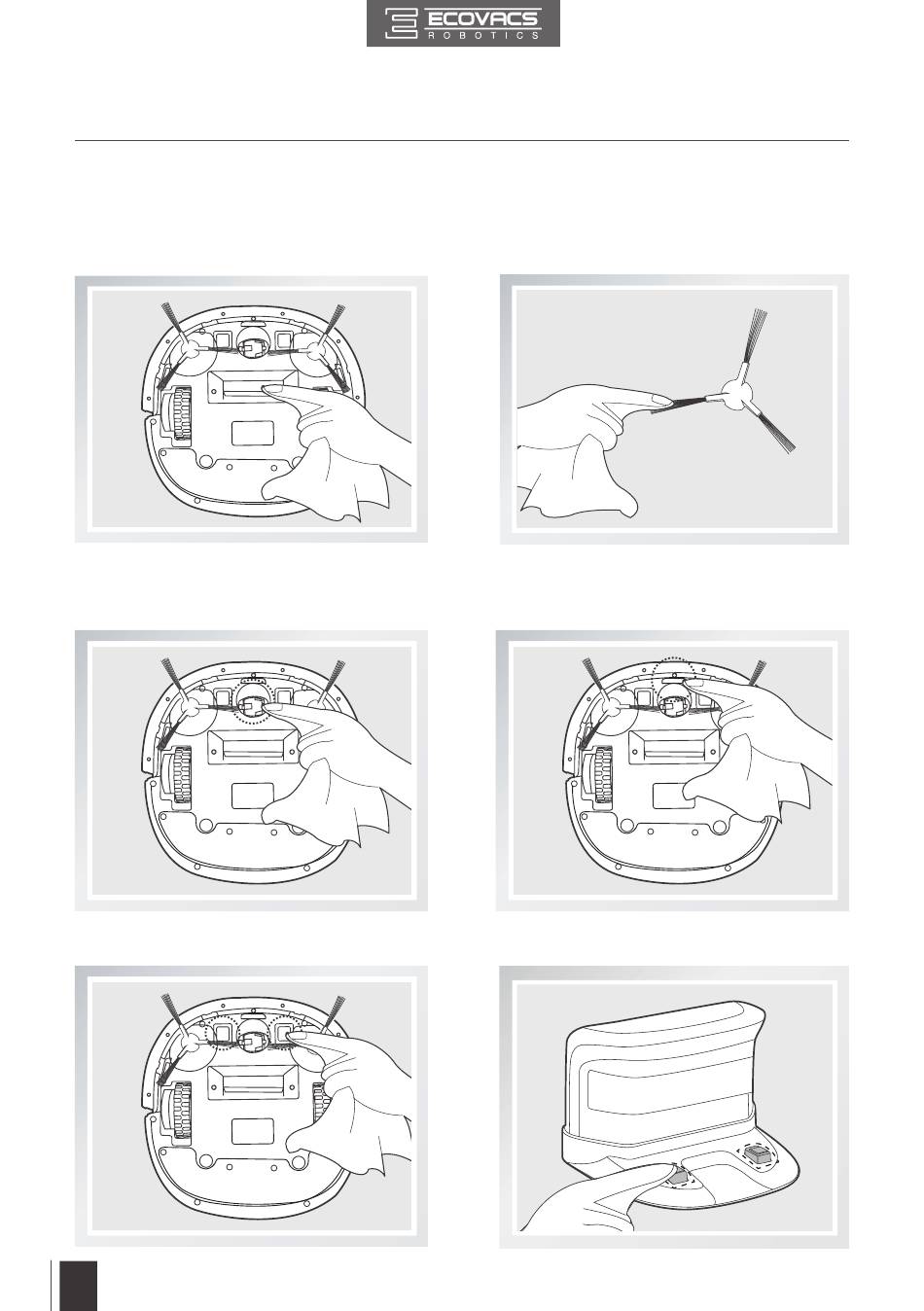 ECOVACS
ROBOTICS