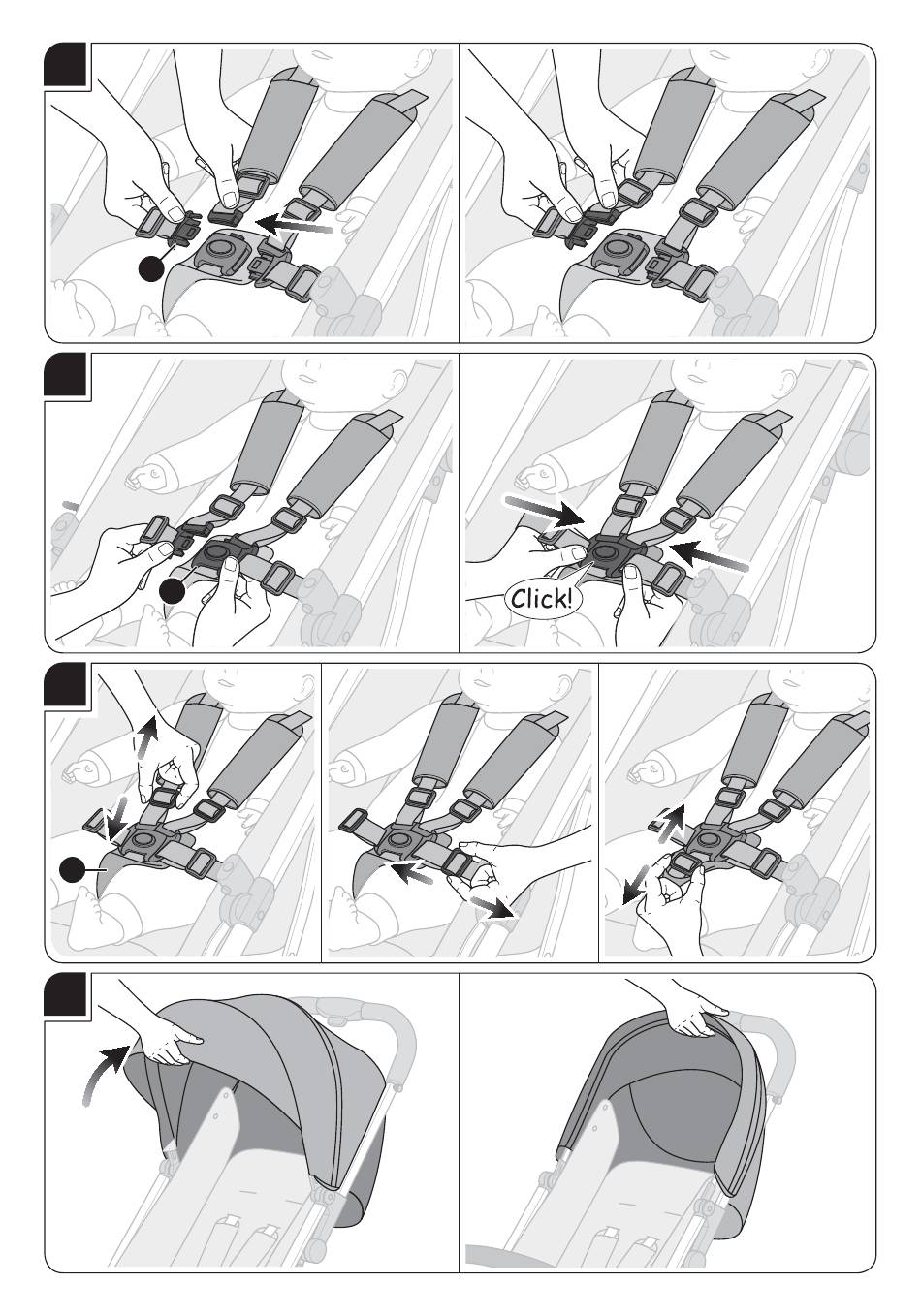 Click!