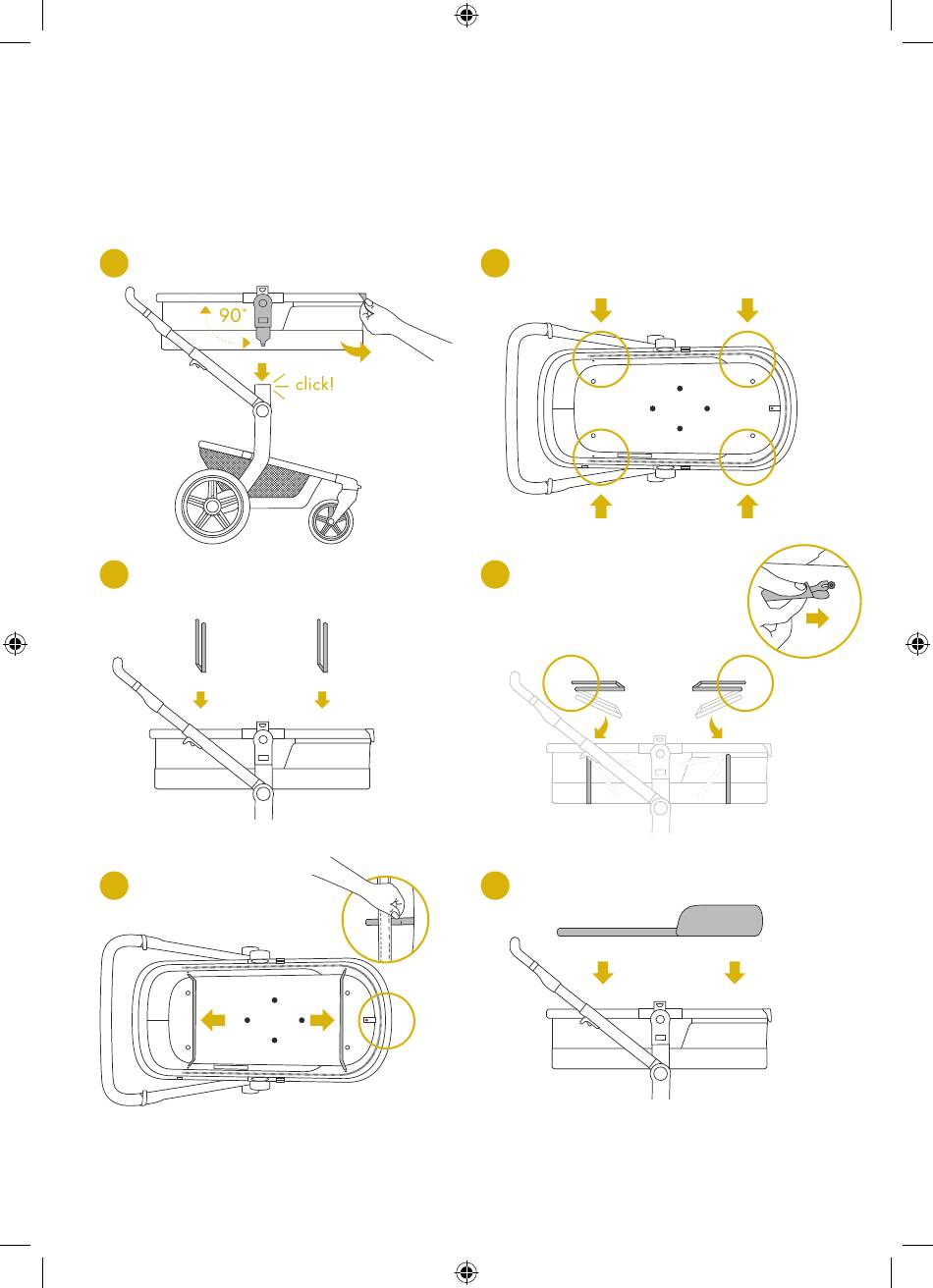 90°

click!