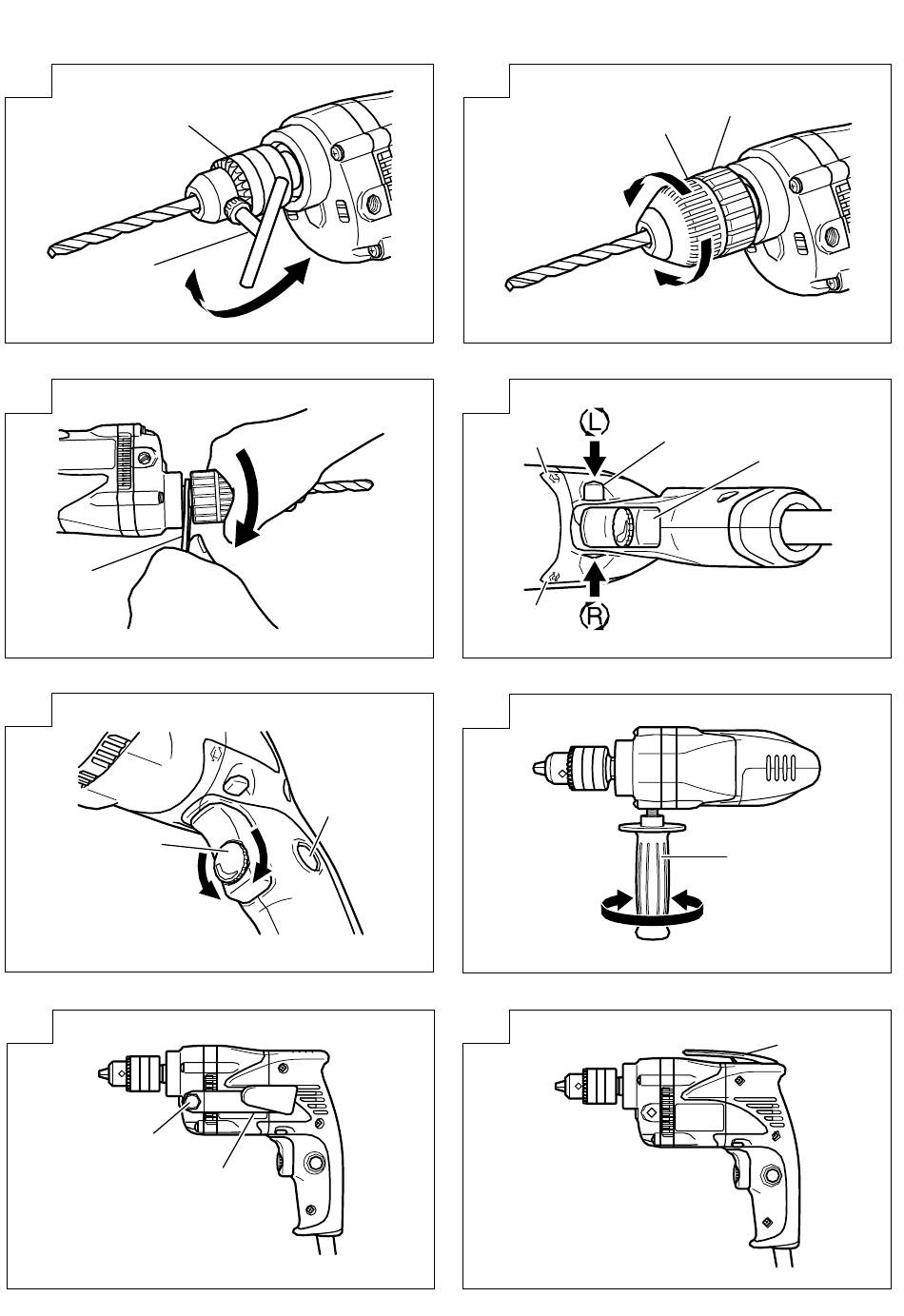 L

R