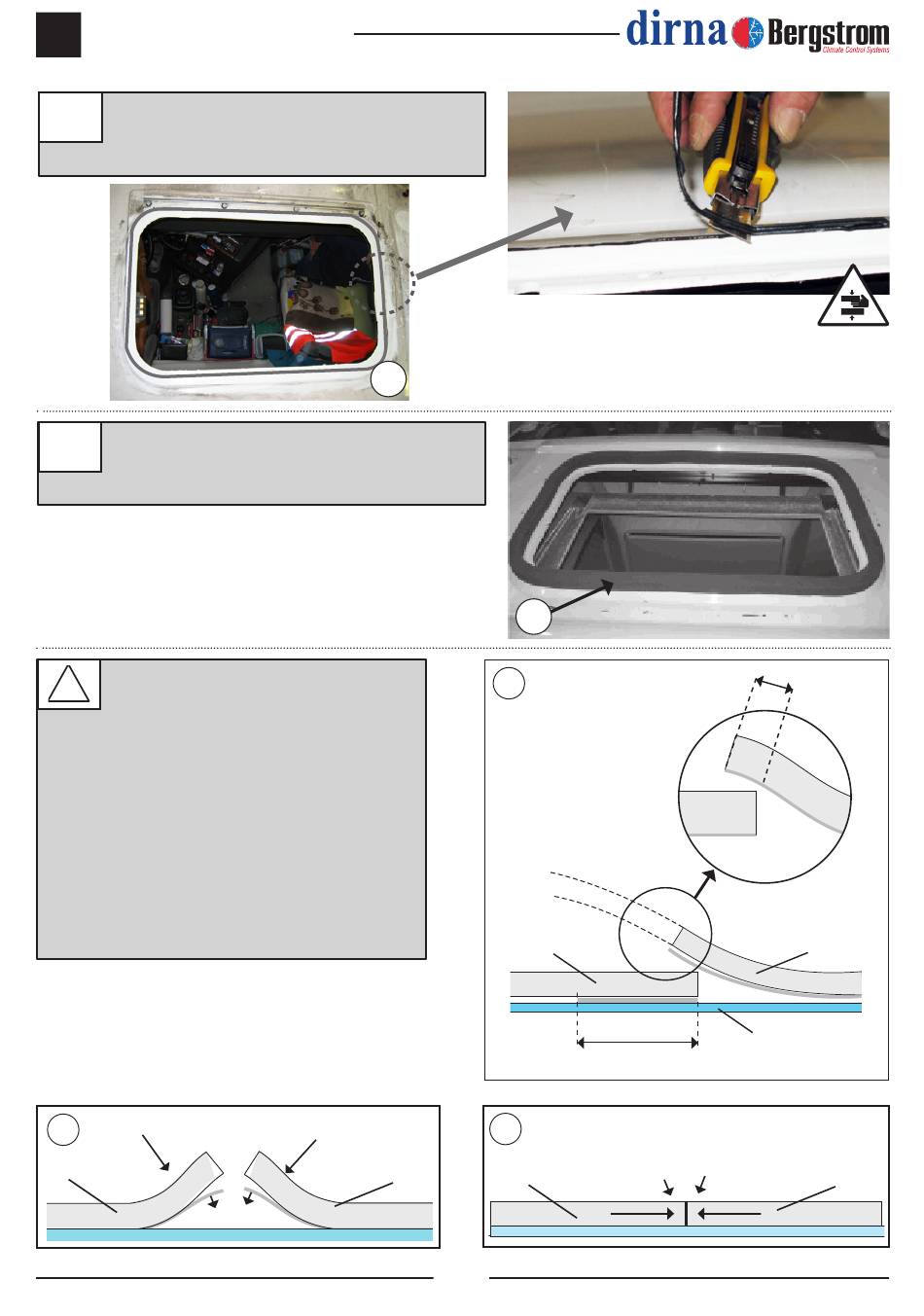 dirna Bergstrom
Climate Control Systems