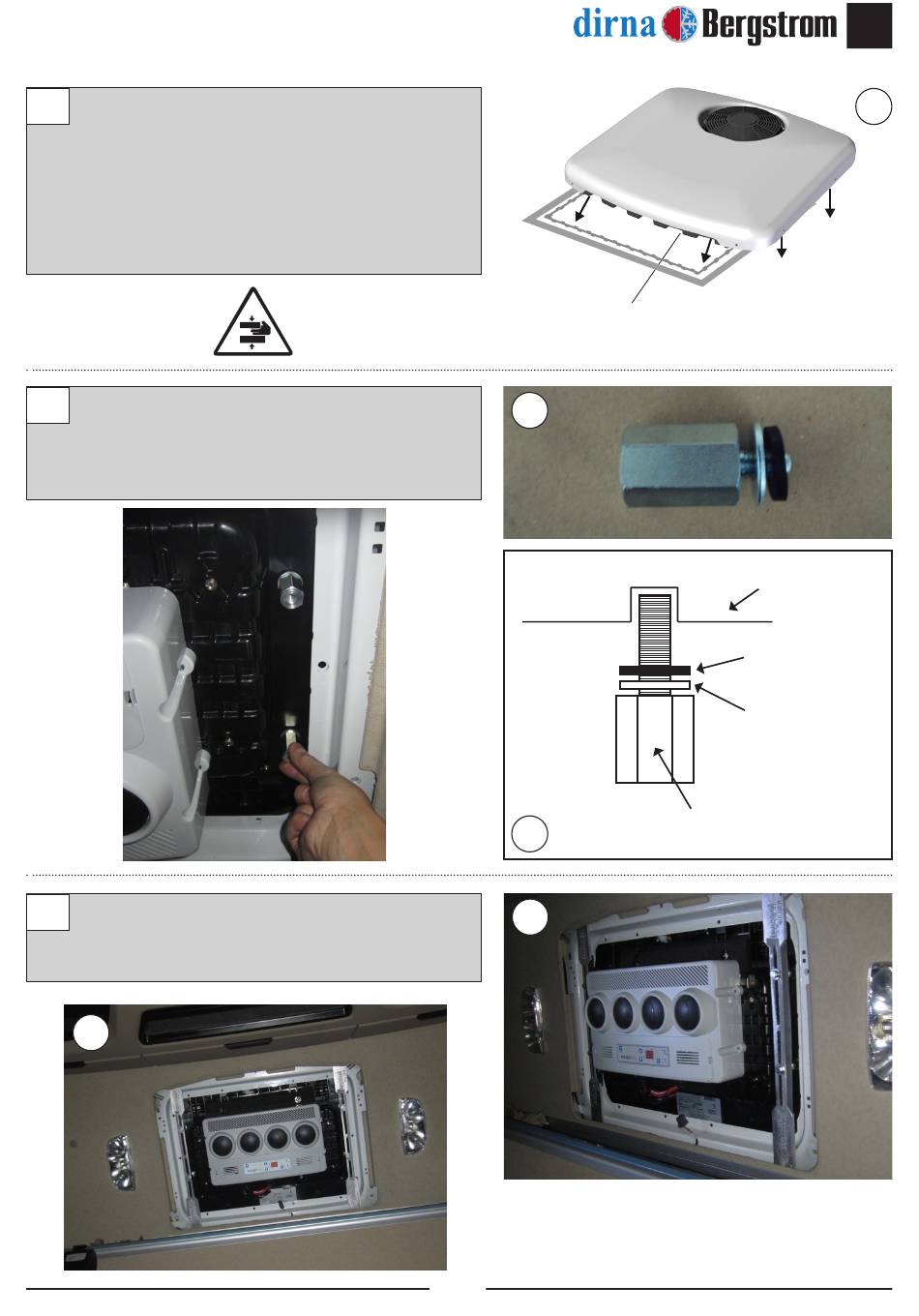 dirna Bergstrom