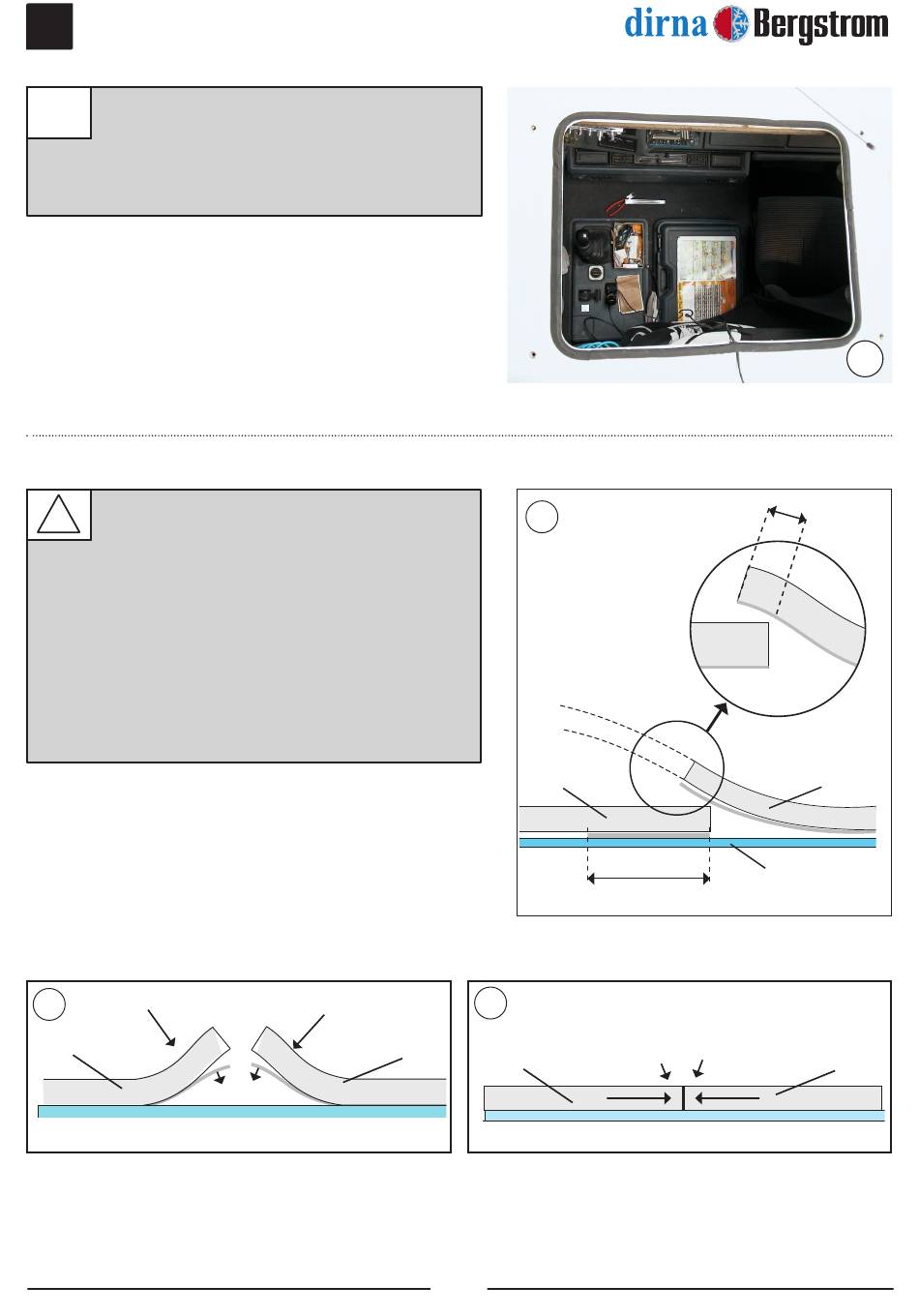 dirna Bergstrom