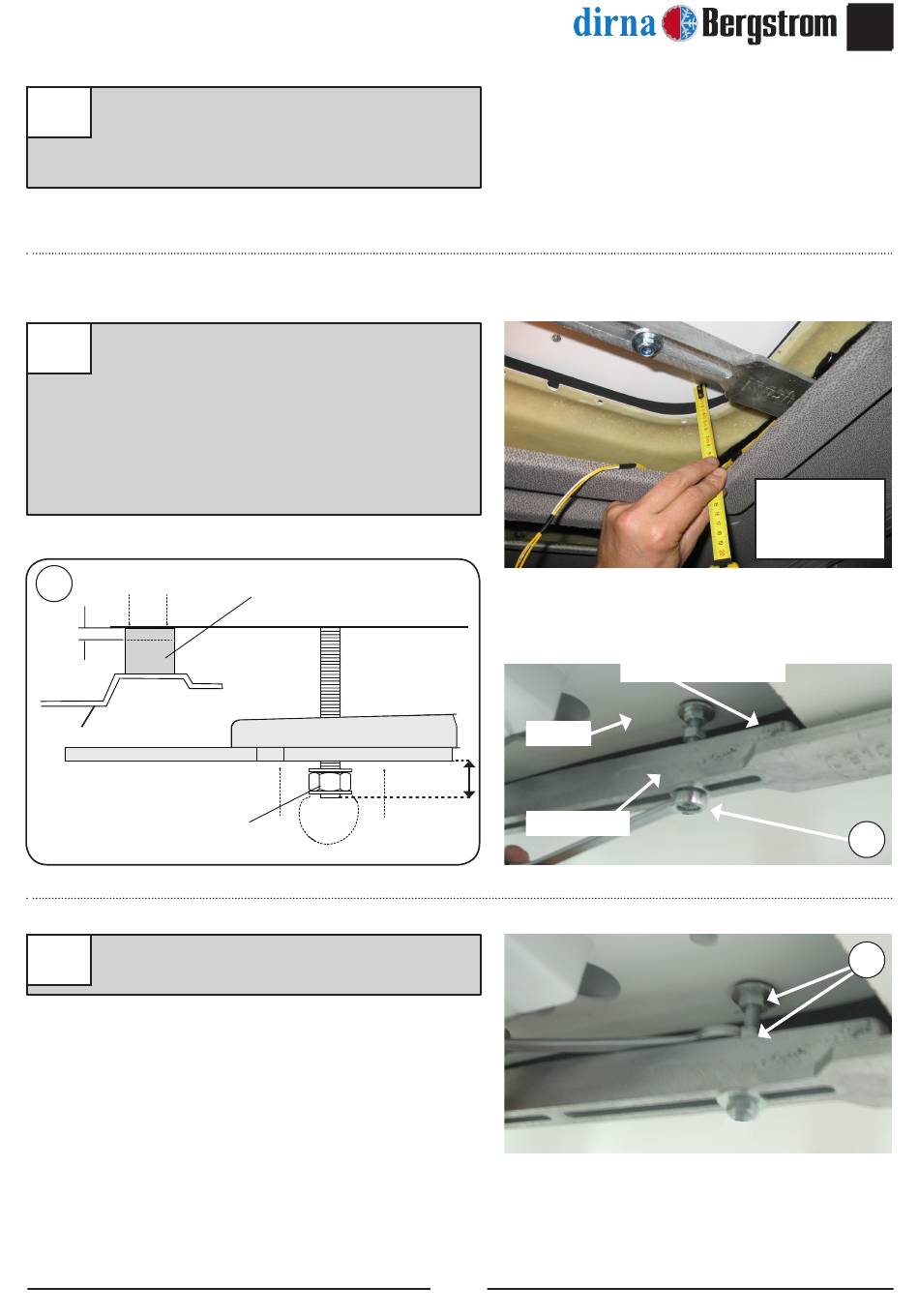 dirna Bergstrom