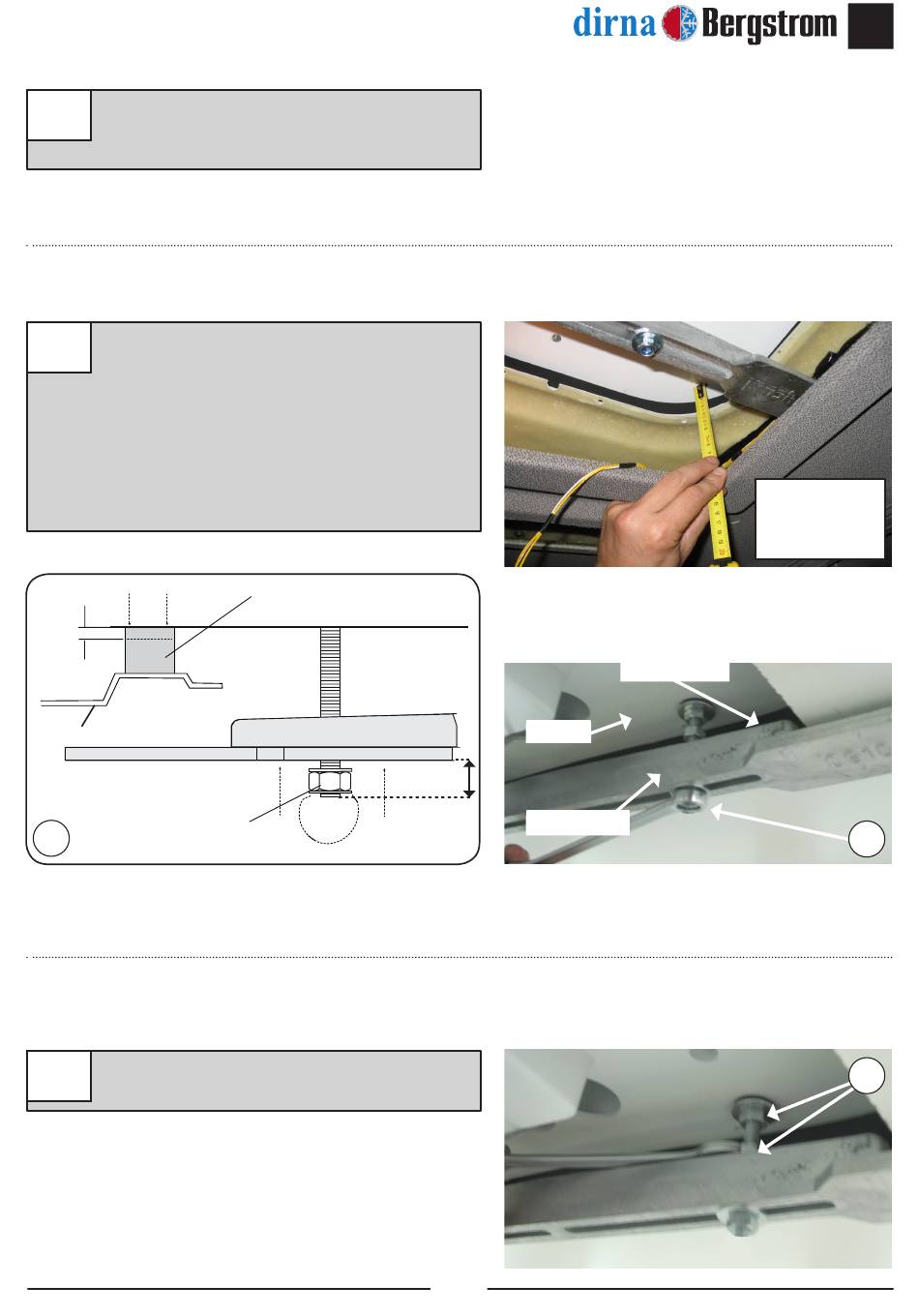 dirna Bergstrom