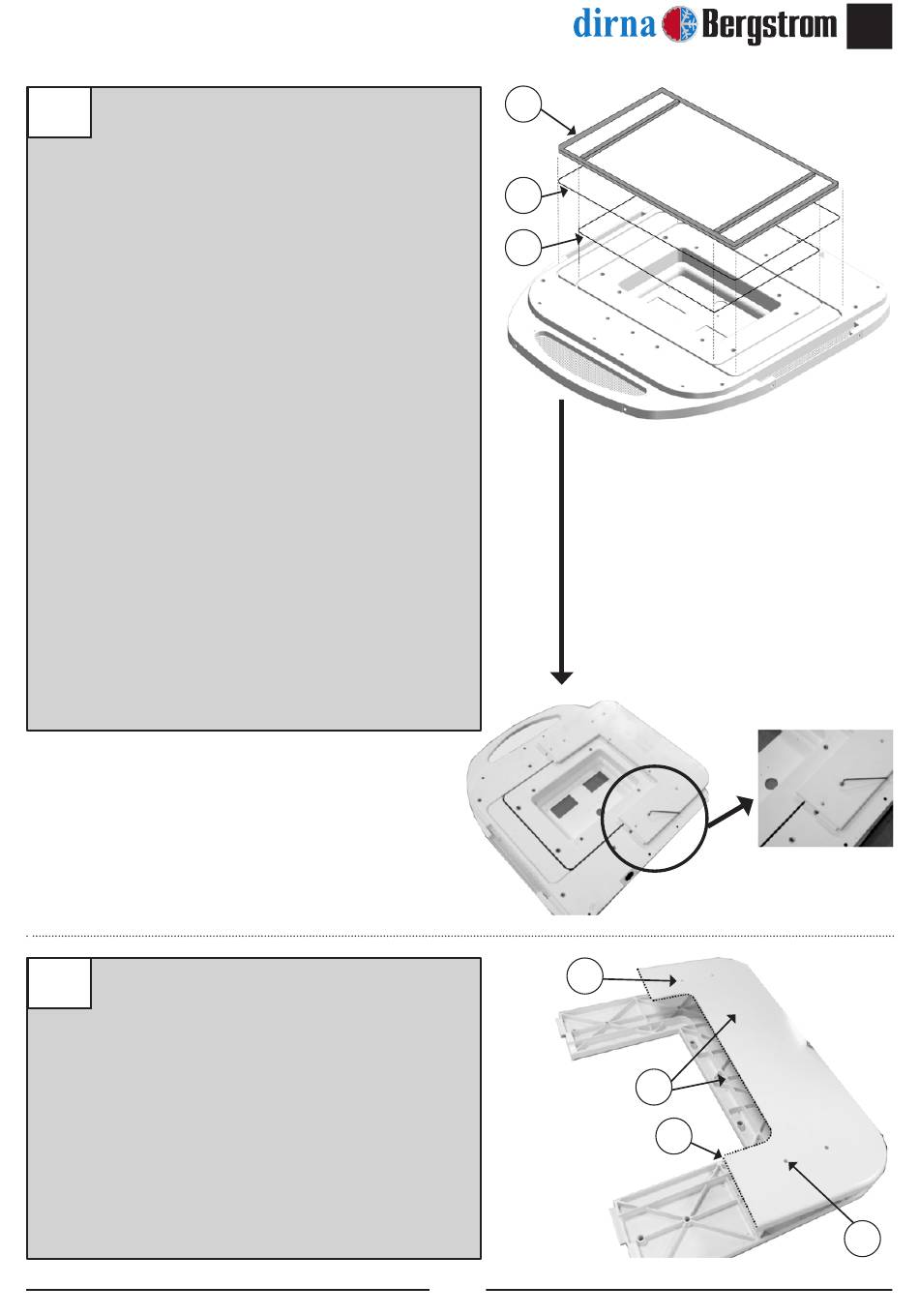 dirna Bergstrom