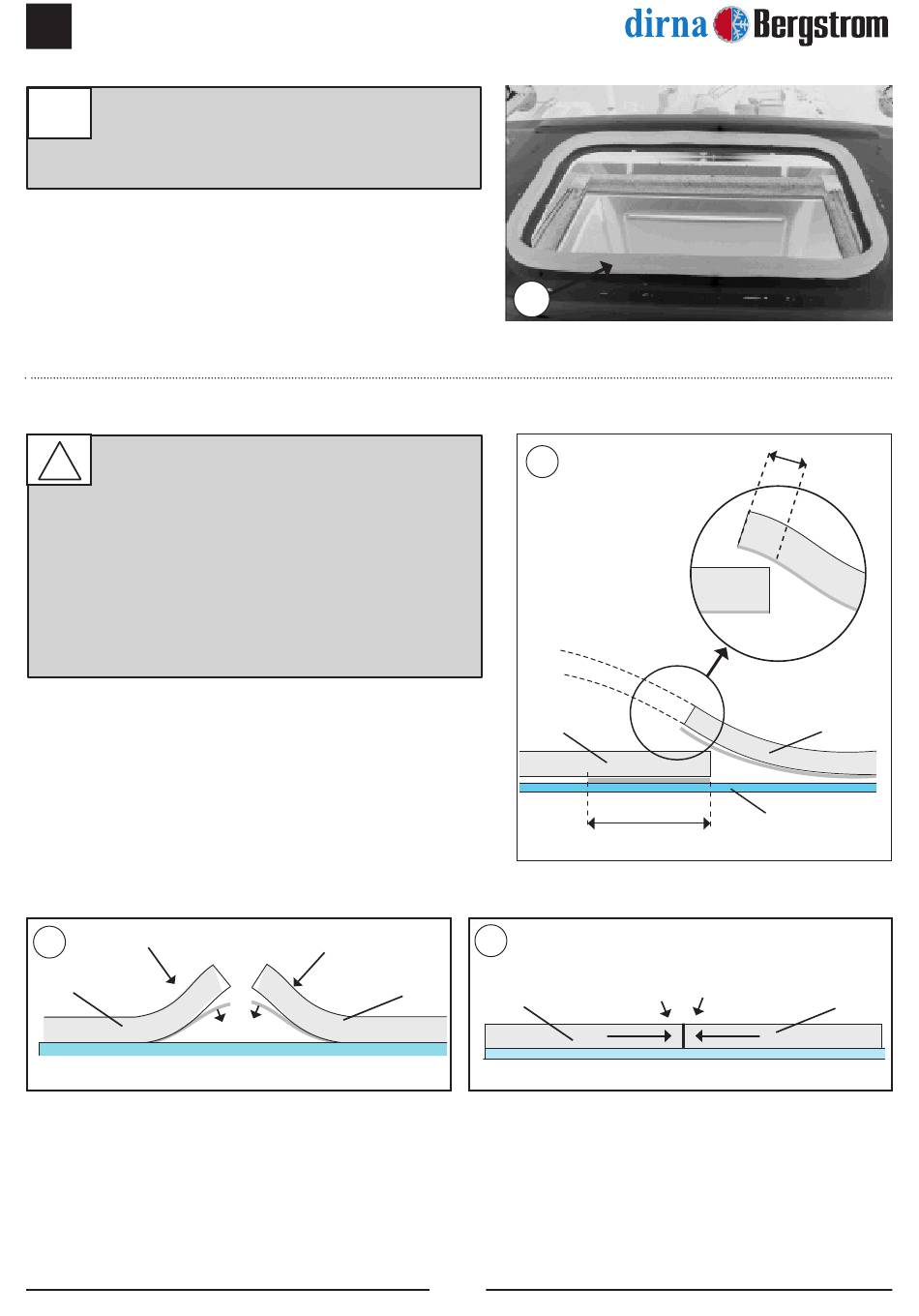 dirna Bergstrom