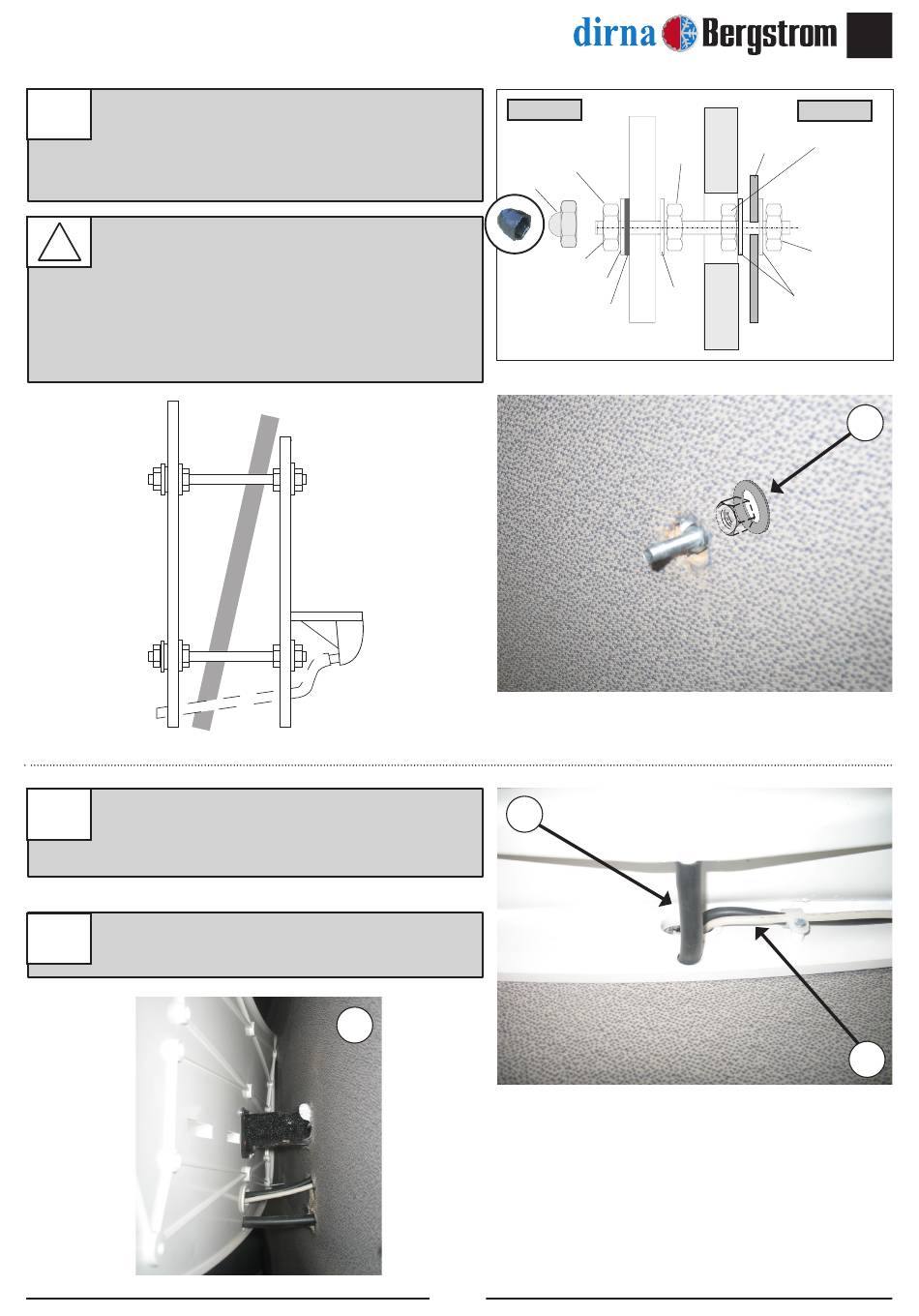 dirna Bergstrom