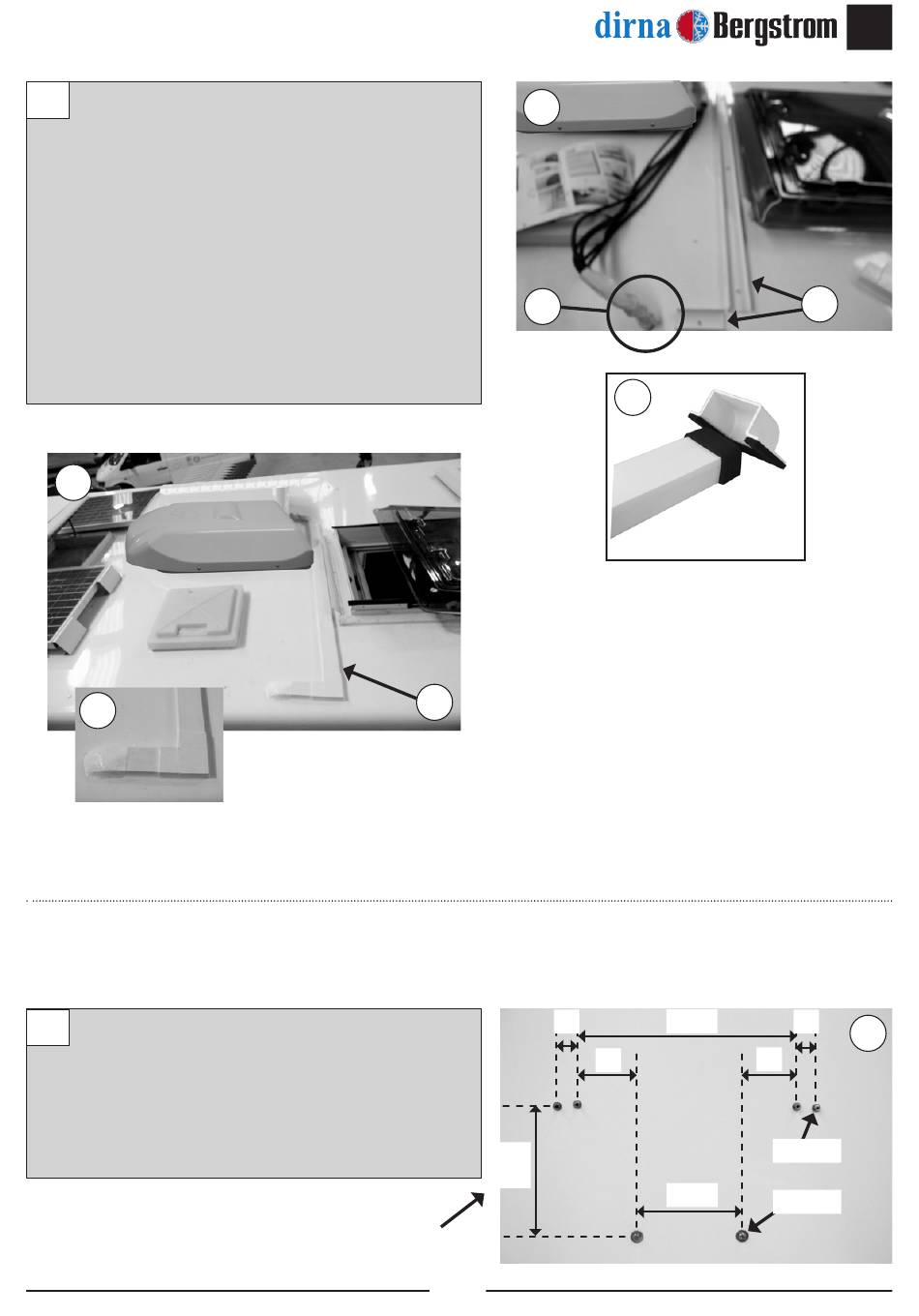 dirna Bergstrom