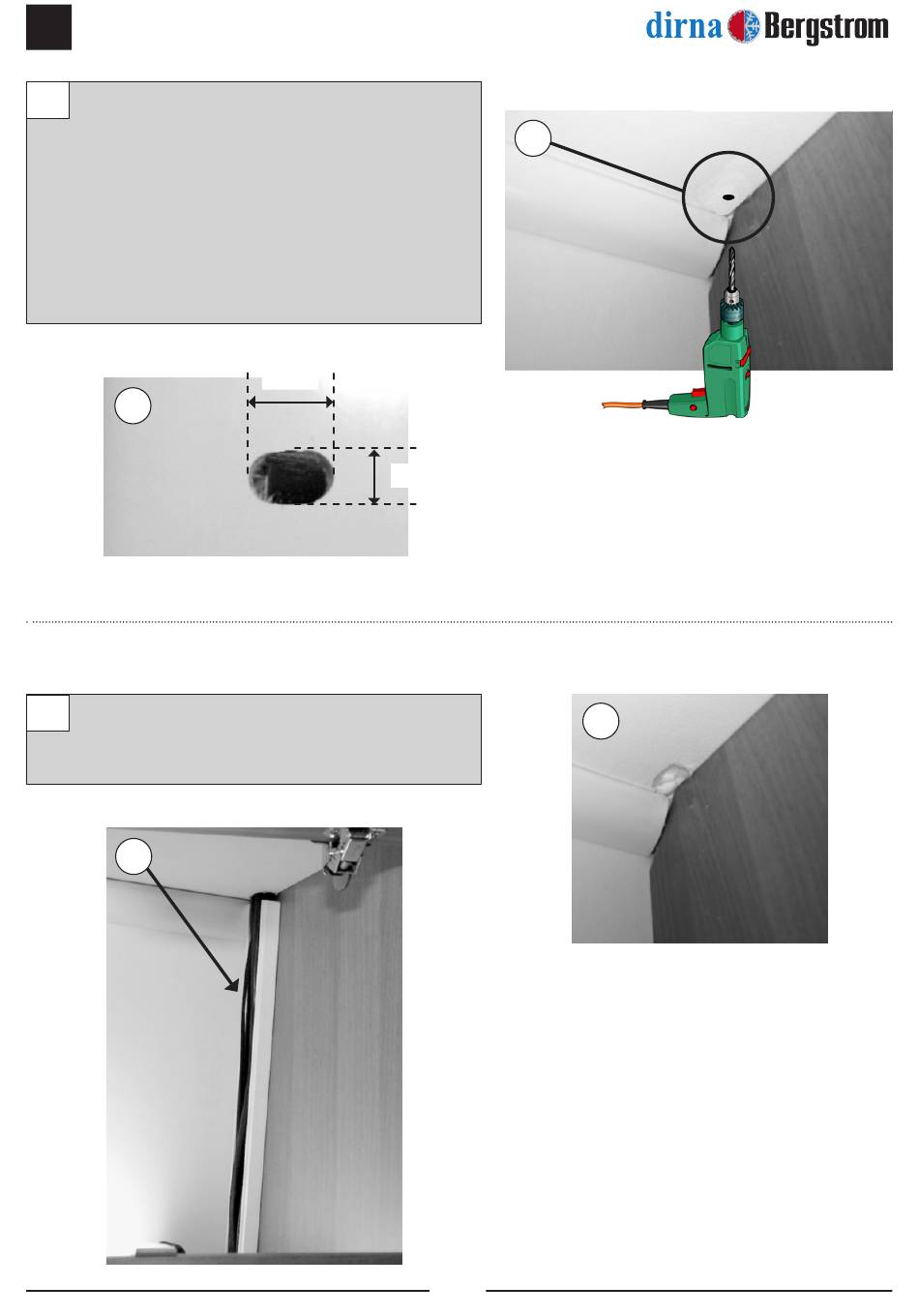 dirna Bergstrom