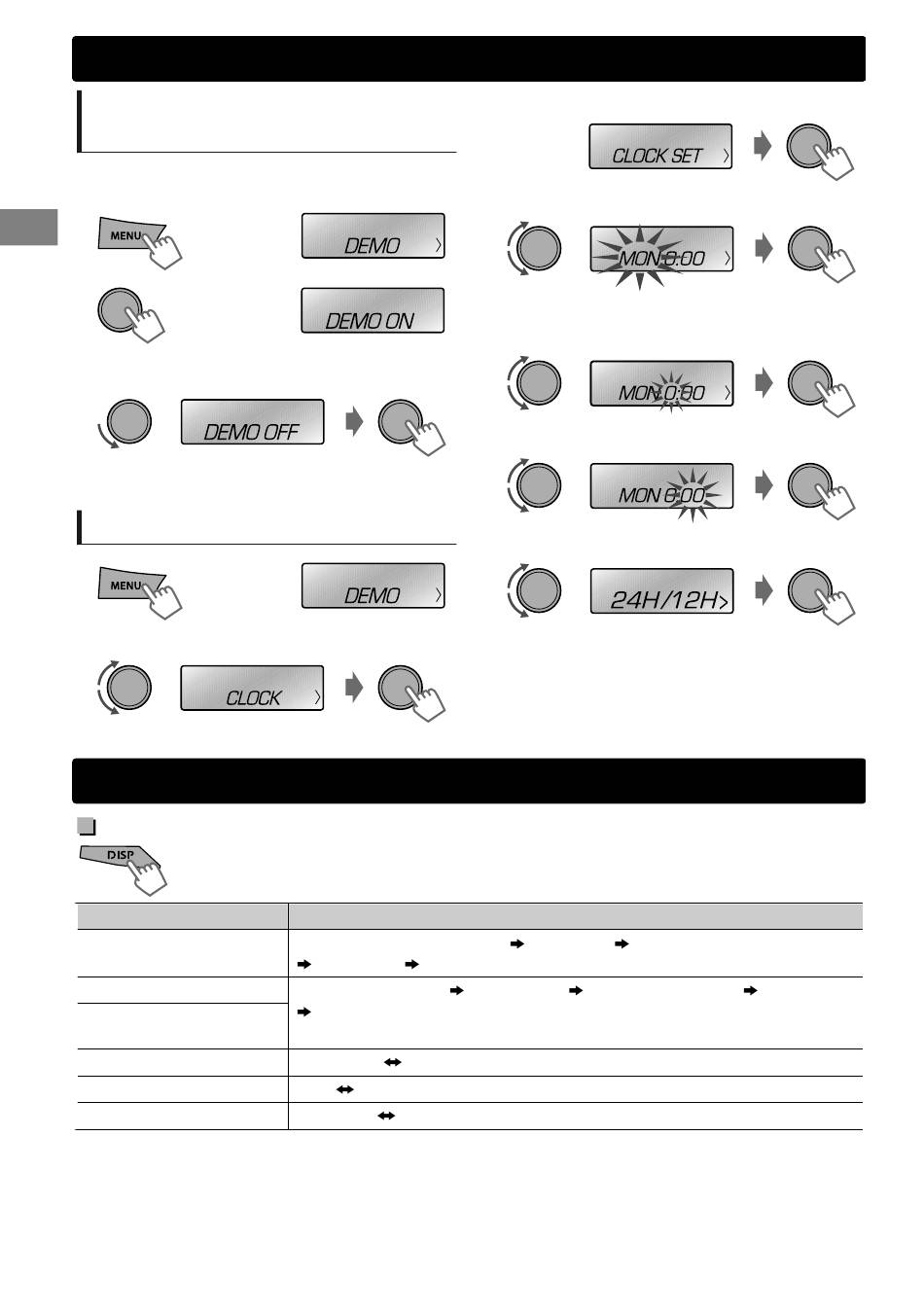 MENU

DEMO

DEMO ON

DEMO OFF

MENU

DEMO

CLOCK

CLOCK SET

MON 0:00

MON 0:00

MON 0:00

24H/12H

DISP