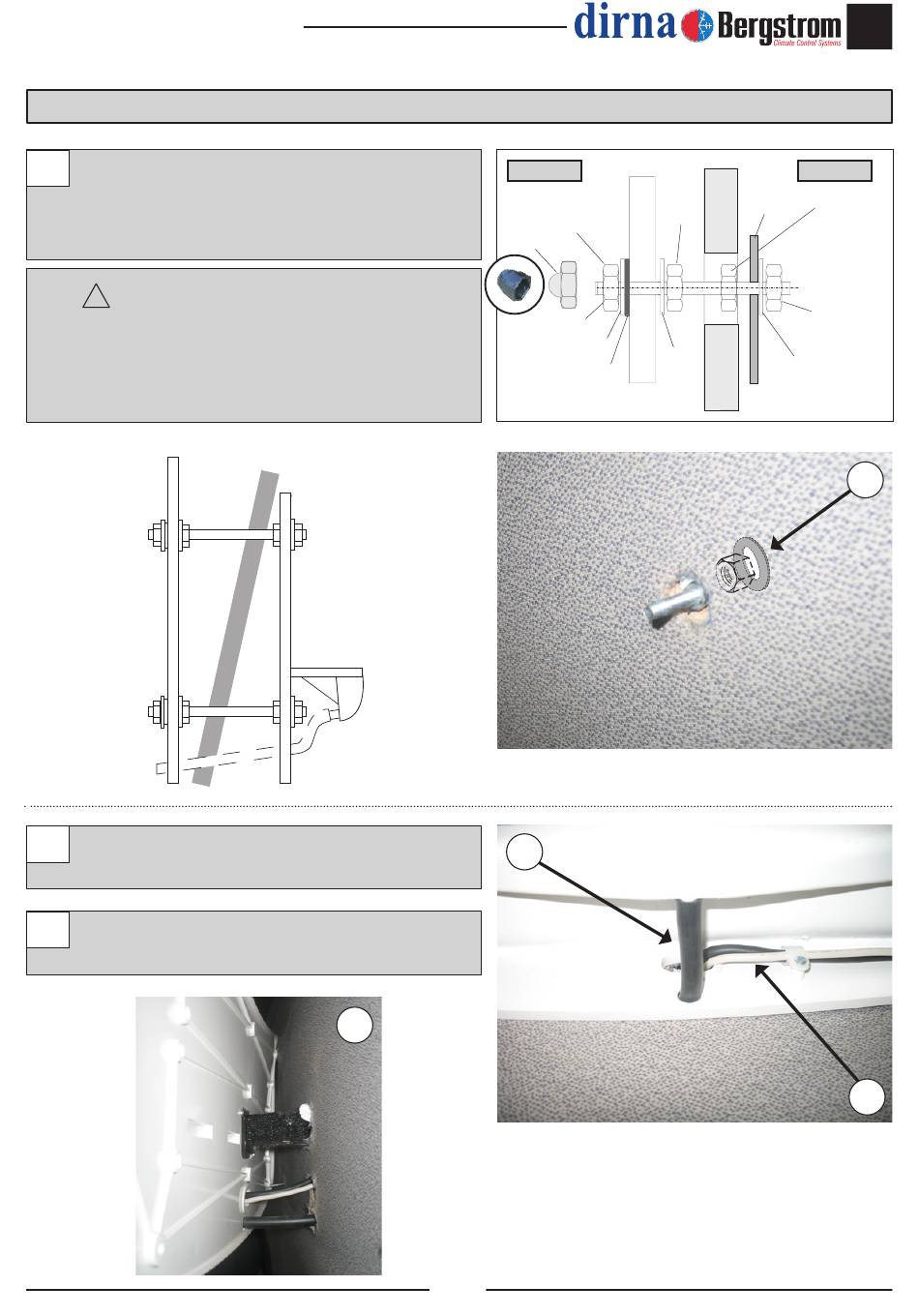 dirna Bergstrom
Climate Control Systems