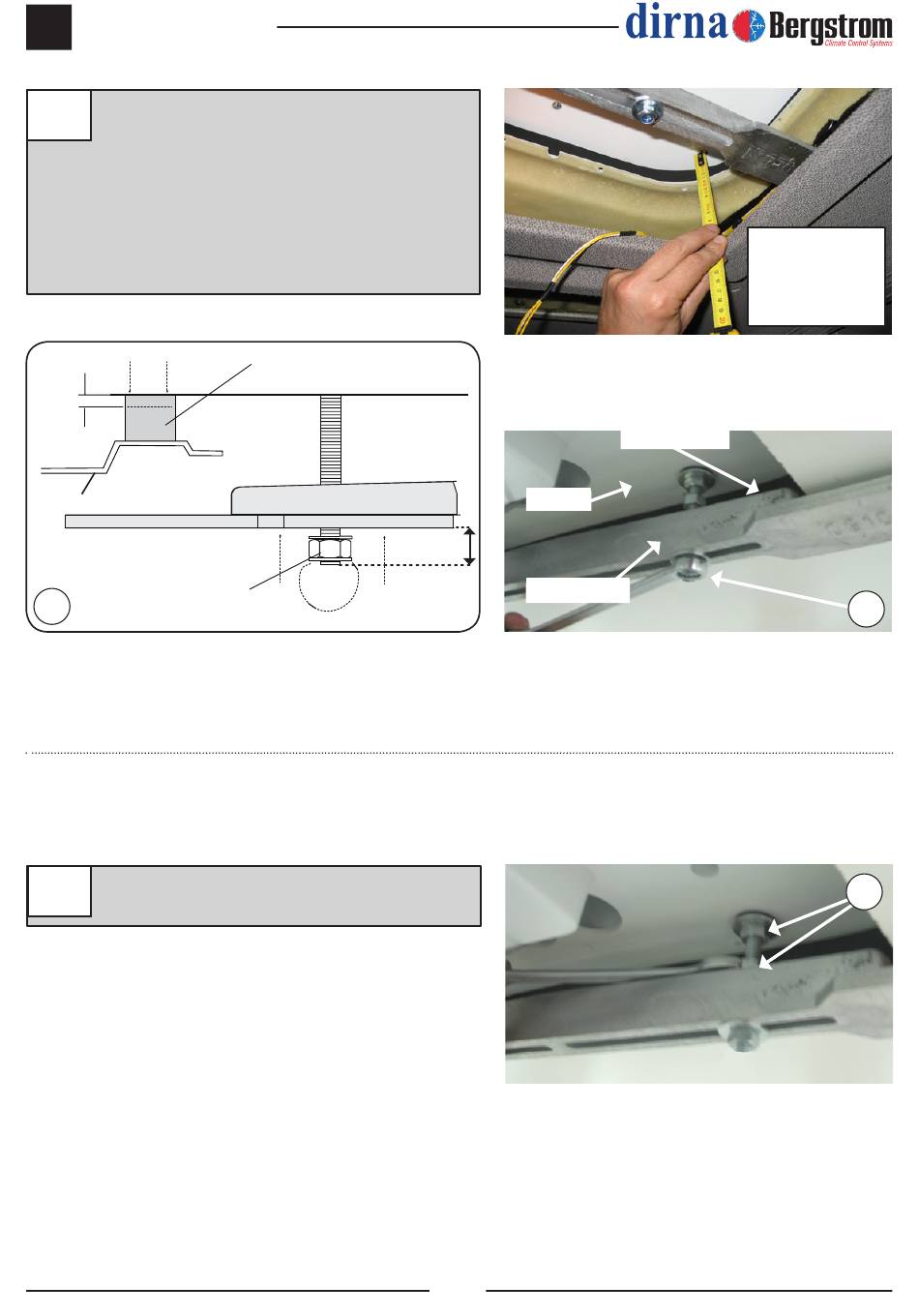 dirna Bergstrom
Climate Control Systems