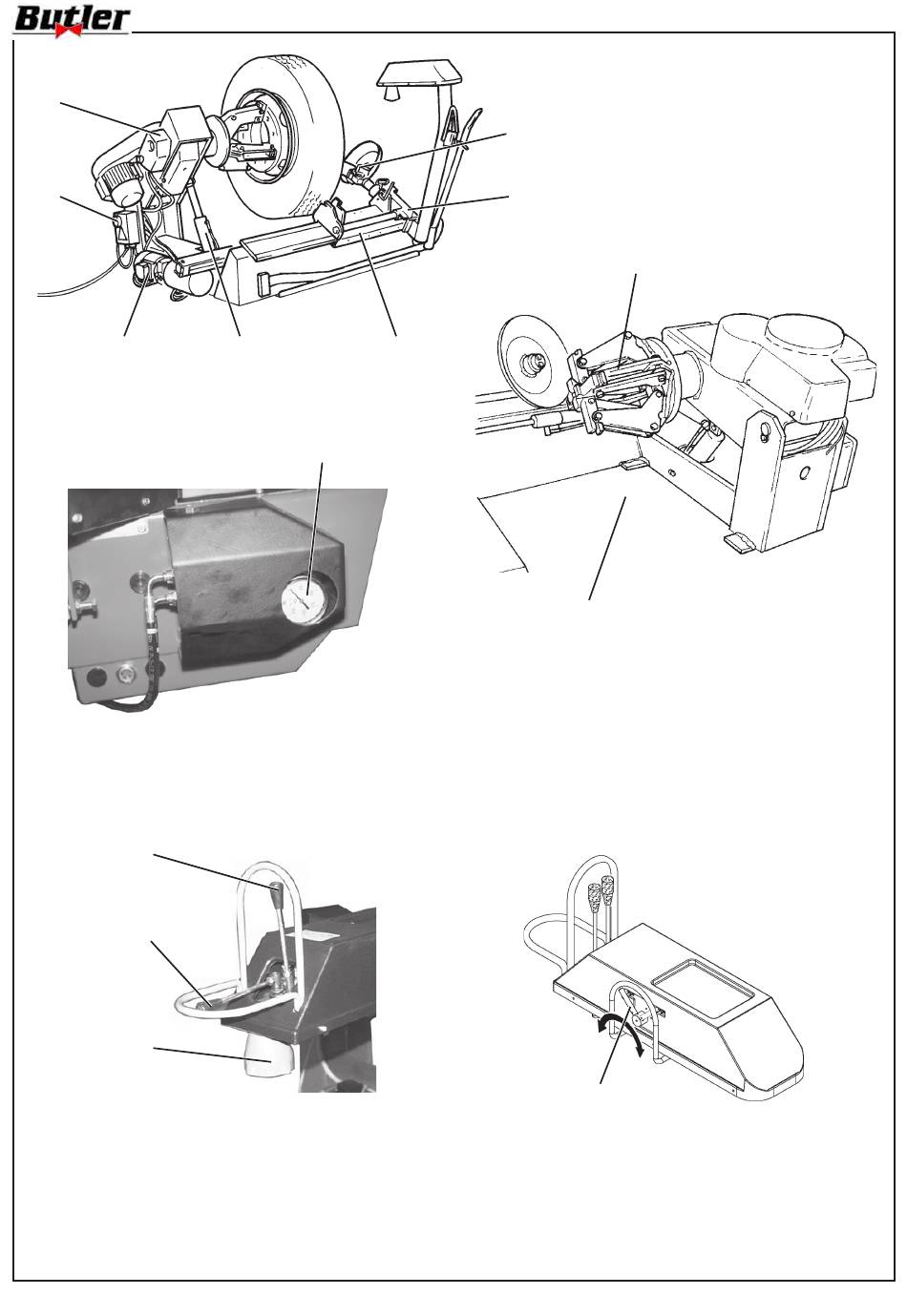 Butler