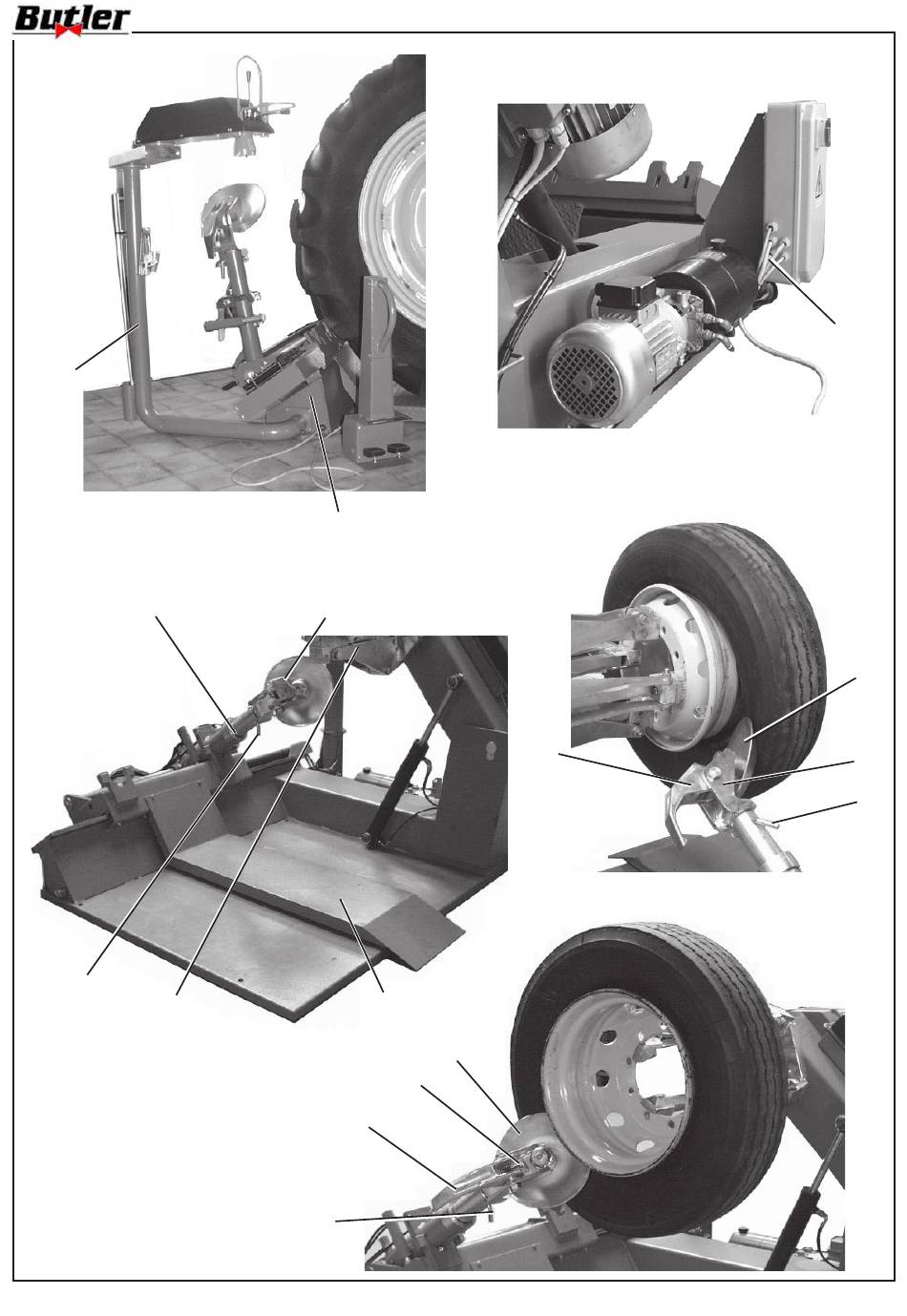 Butler