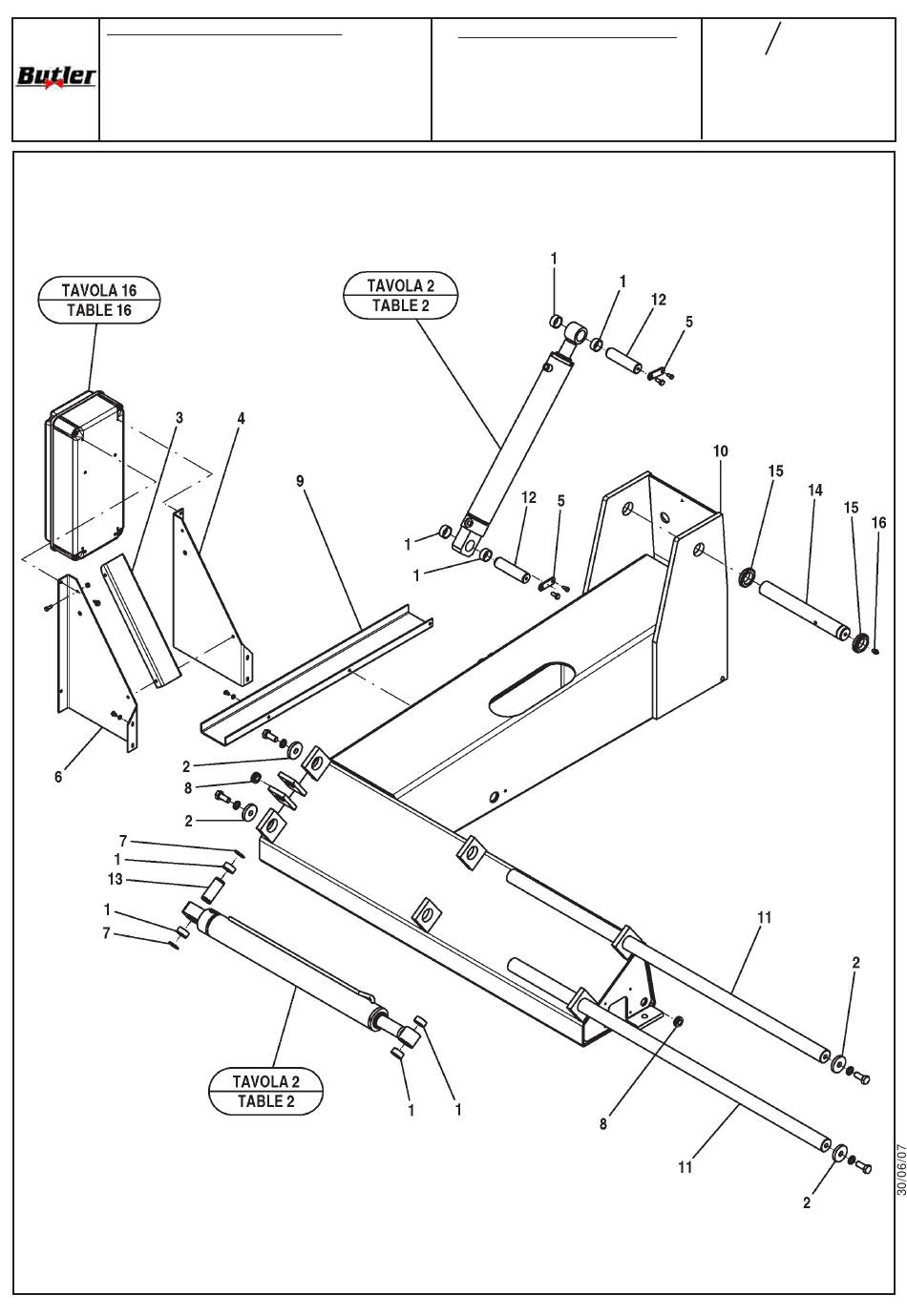 Butler

/

TAVOLA 16
TABLE 16

TAVOLA 2
TABLE 2

1
1
12
5
3
4
9
10
15
14
15
16
12
5
1
1
6
2
8
2
7
1
13
1
7
11
2
TAVOLA 2
TABLE 2
1
1
8
11
2

30/06/07