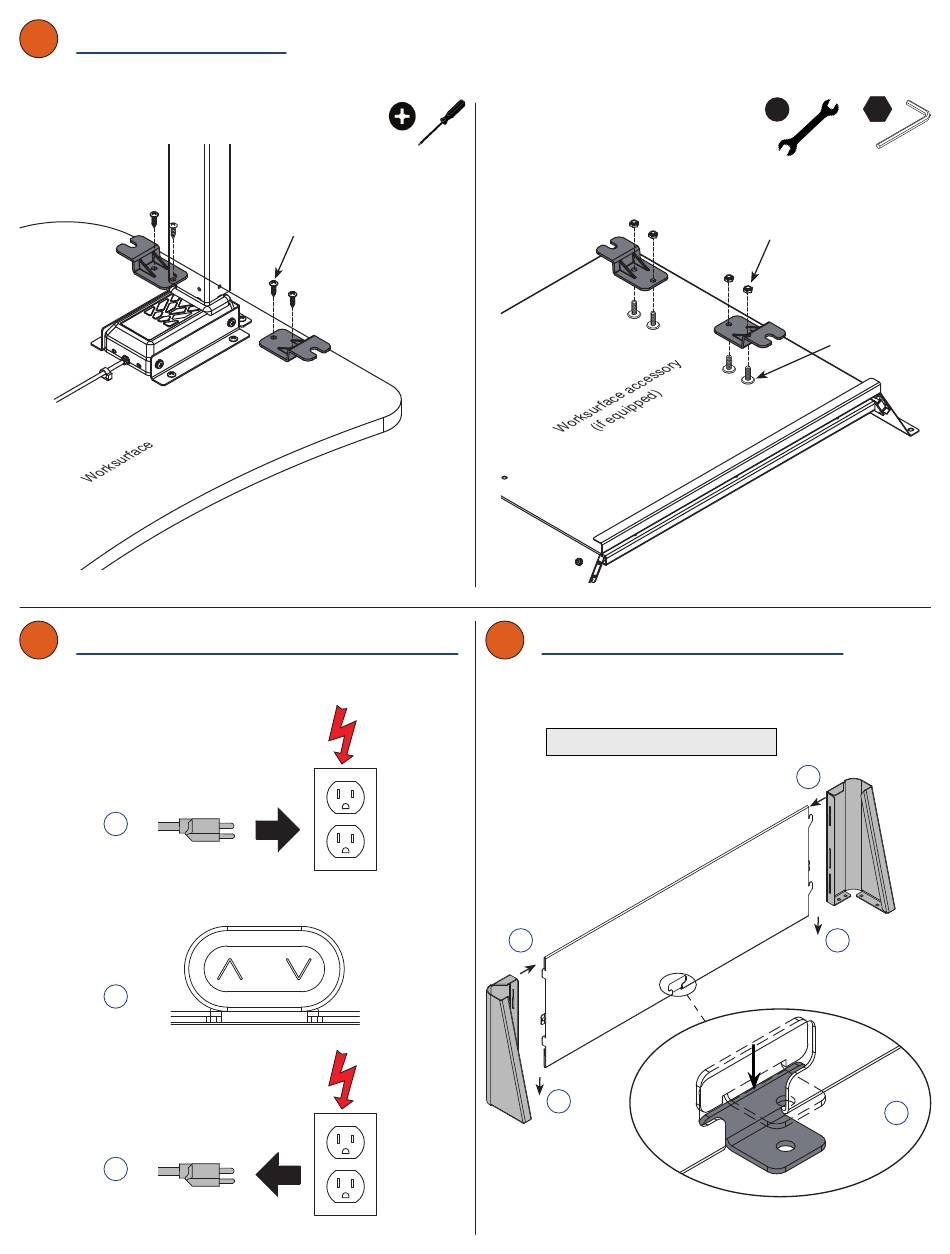 Worksurface

Worksurface accessory (if equipped)