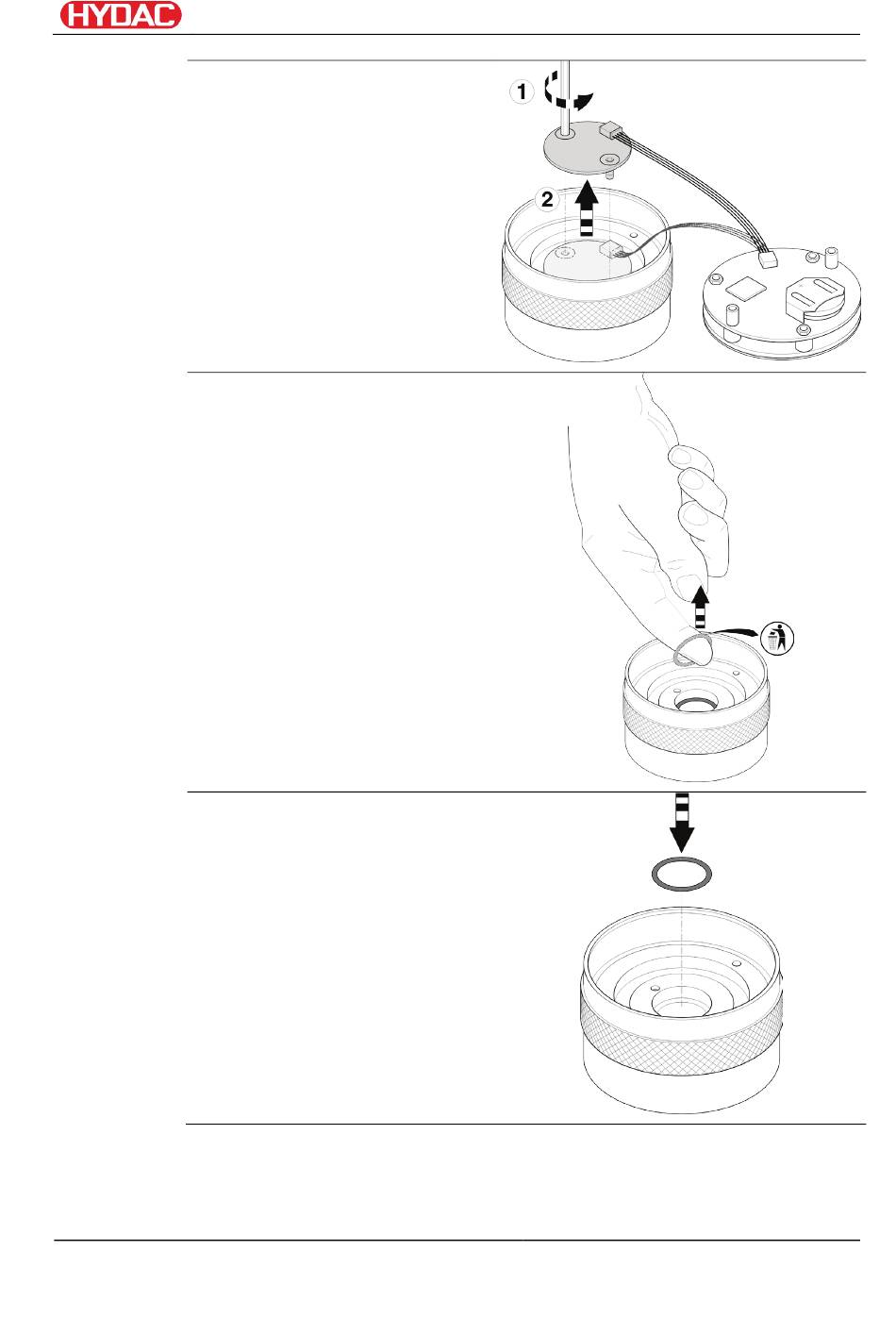 HYDAC

1

2