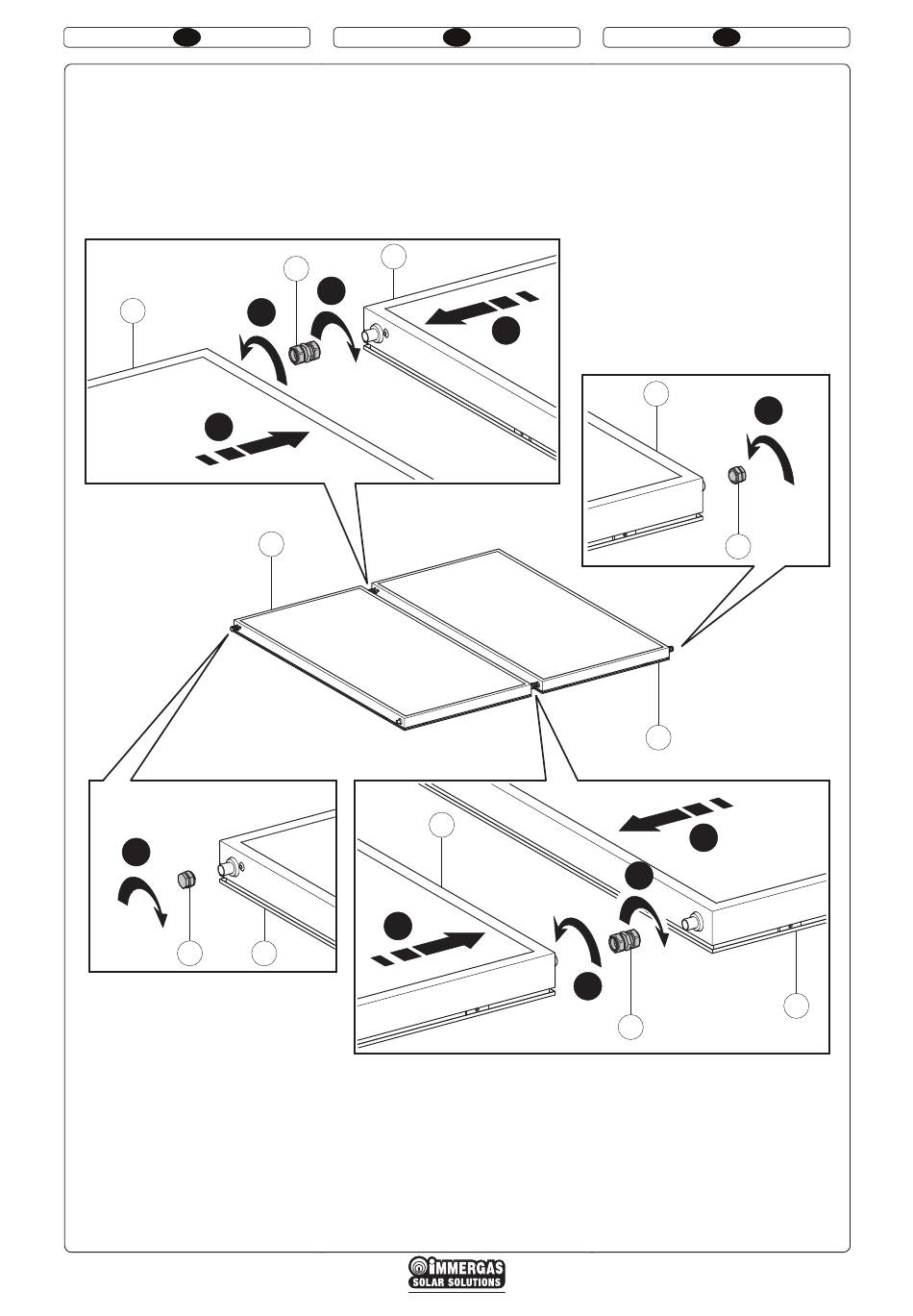 IMMERGAS
SOLAR SOLUTIONS