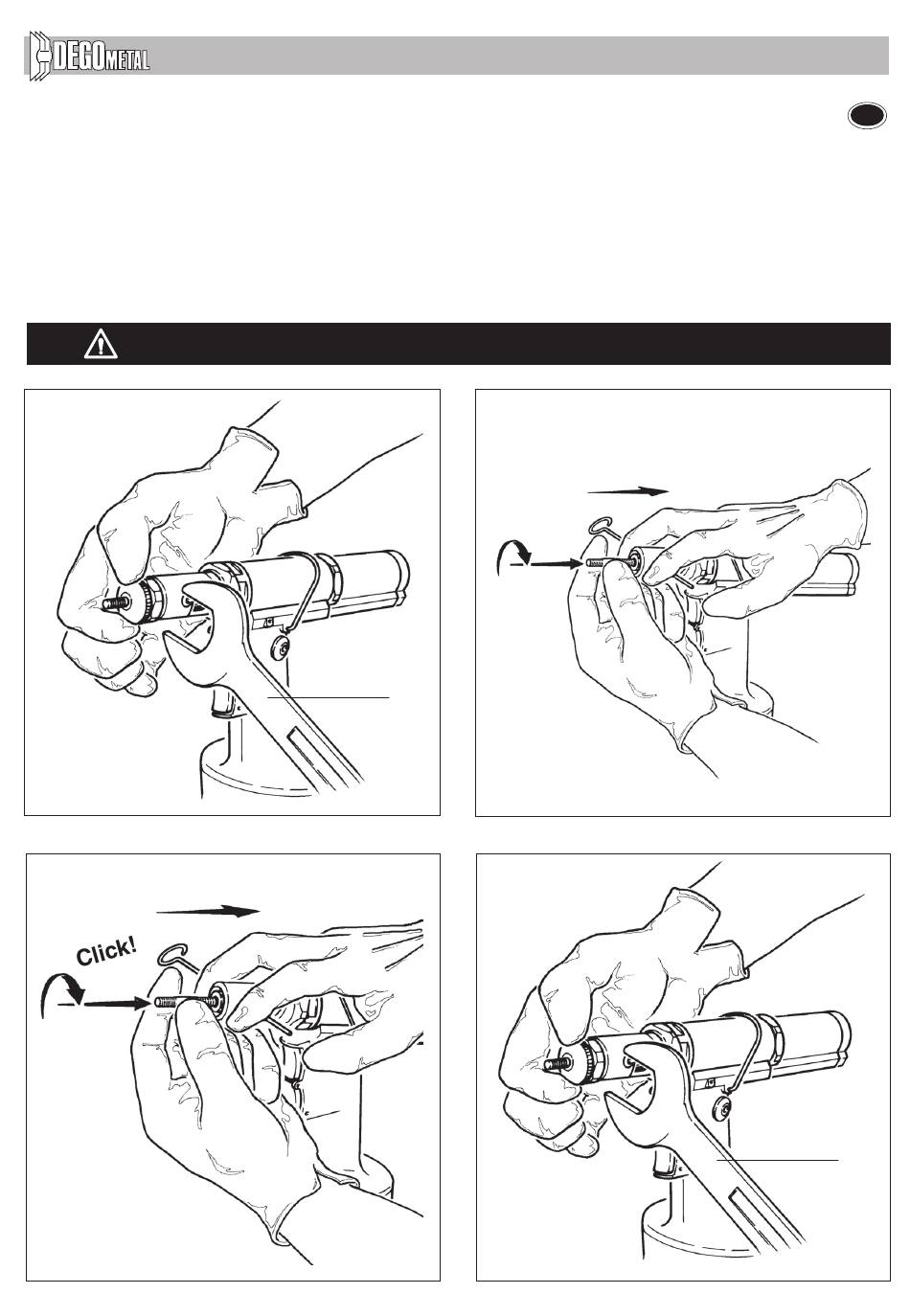 DEGOMETAL

Click!