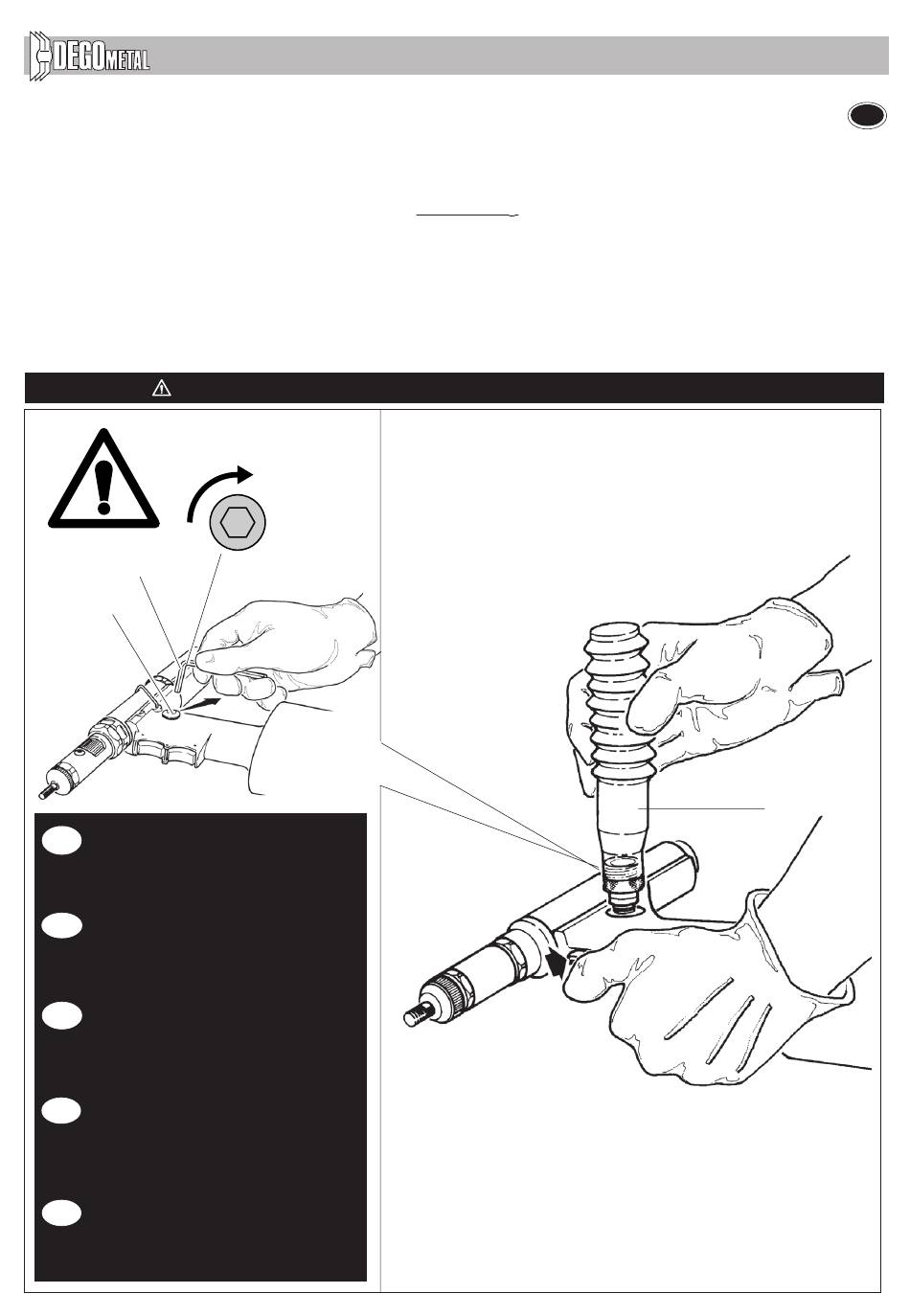 DEGOMETAL