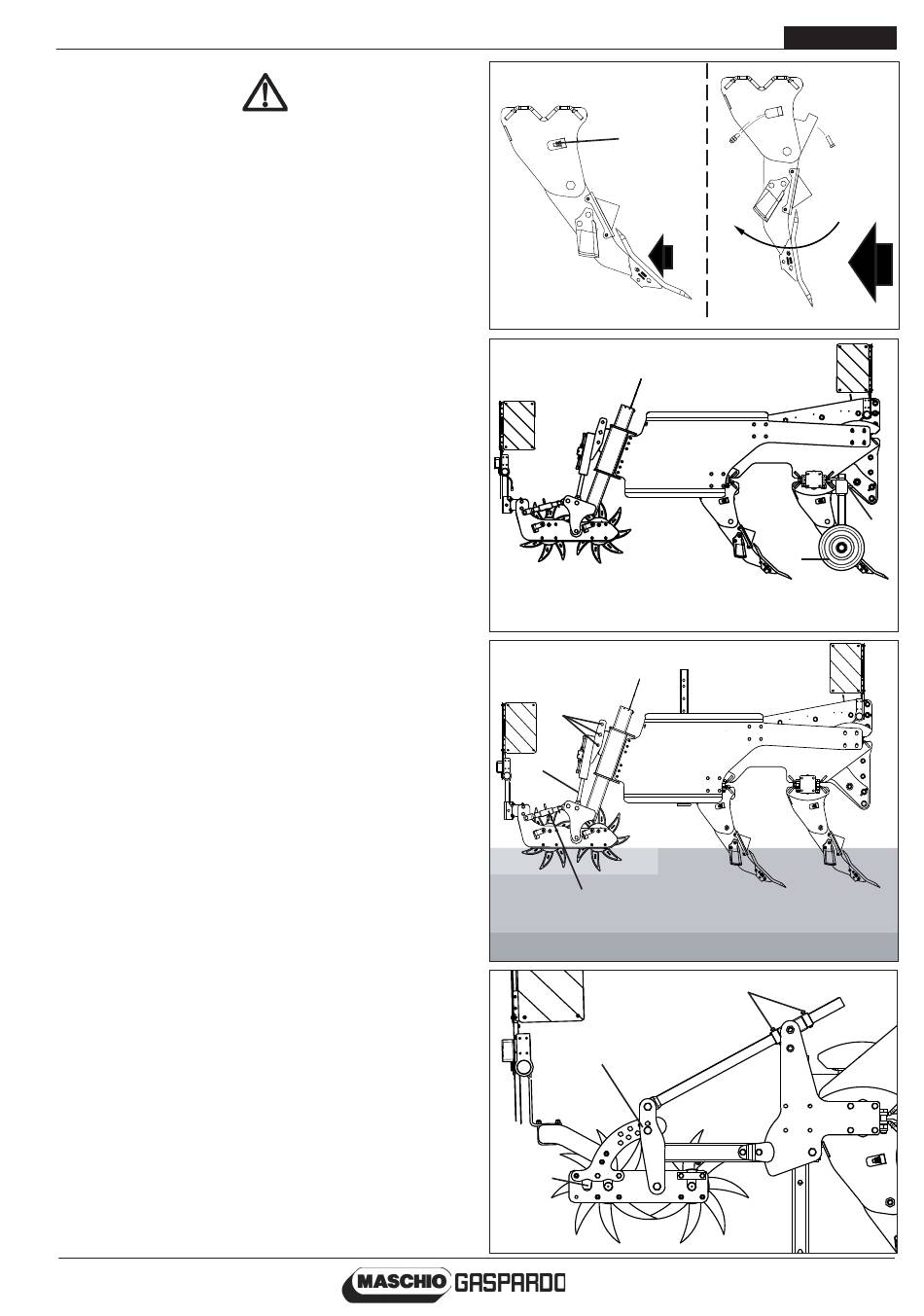 MASCHIO GASPARDO