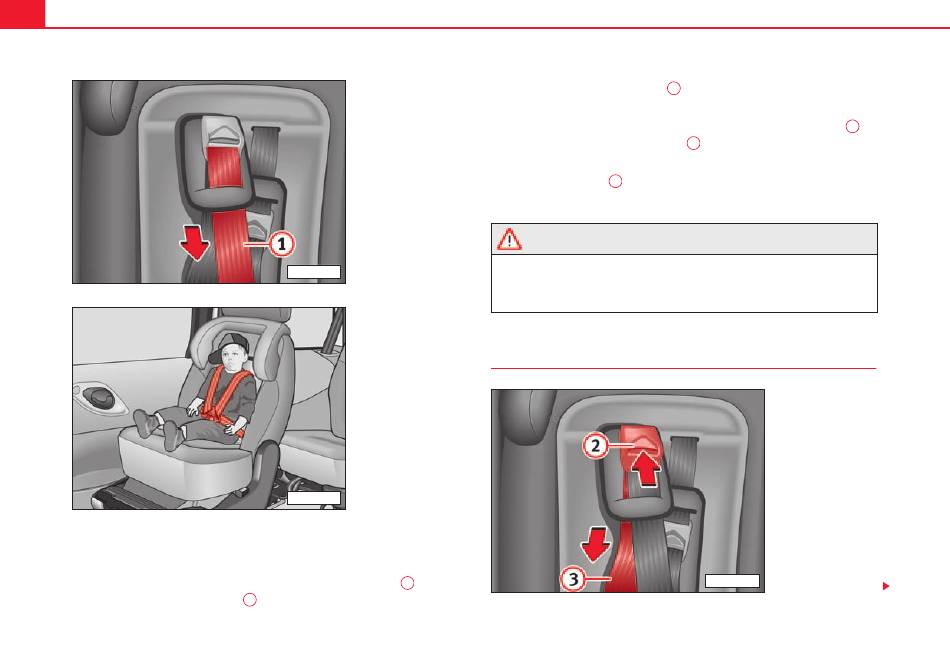 1

2

3