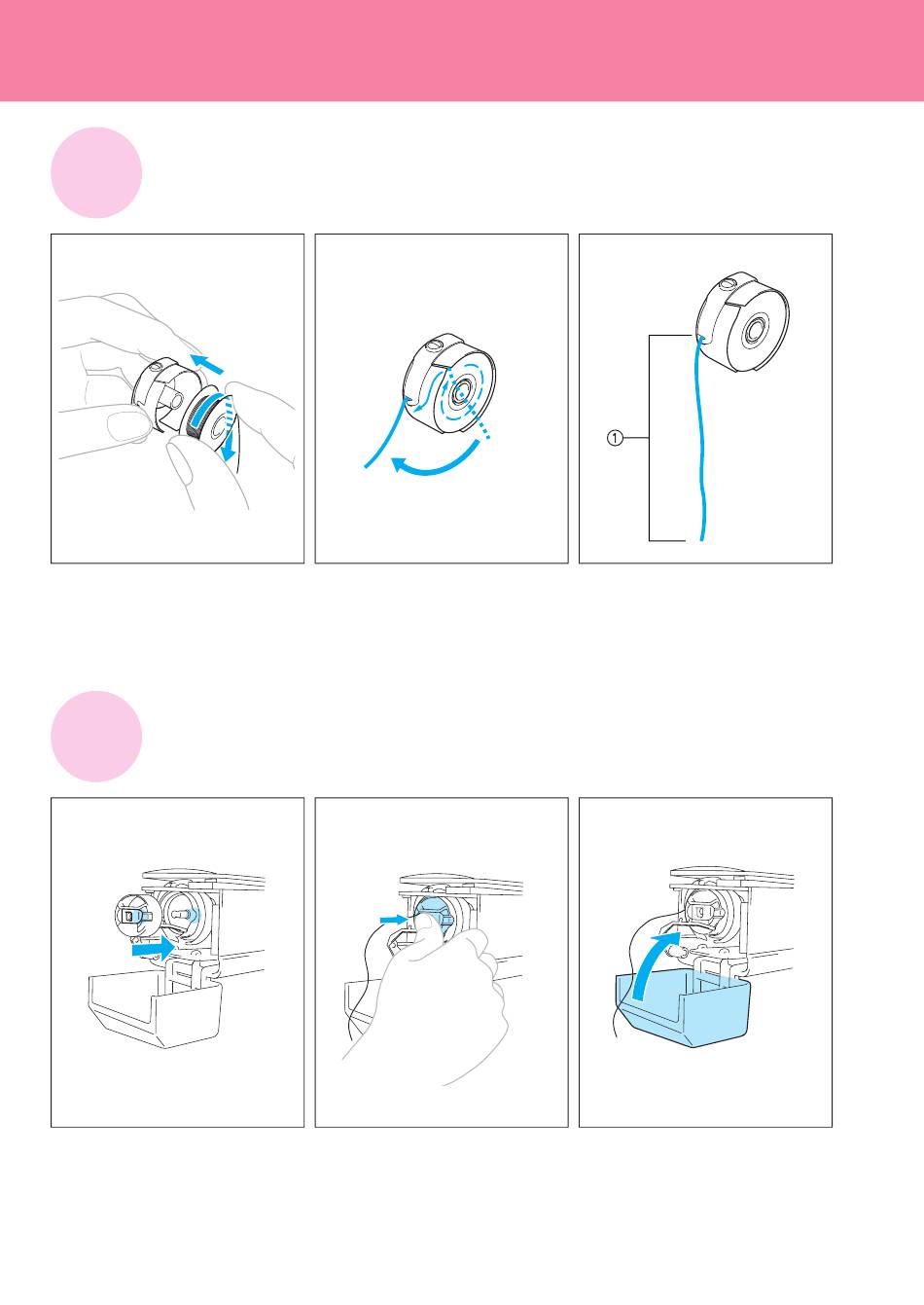 ①