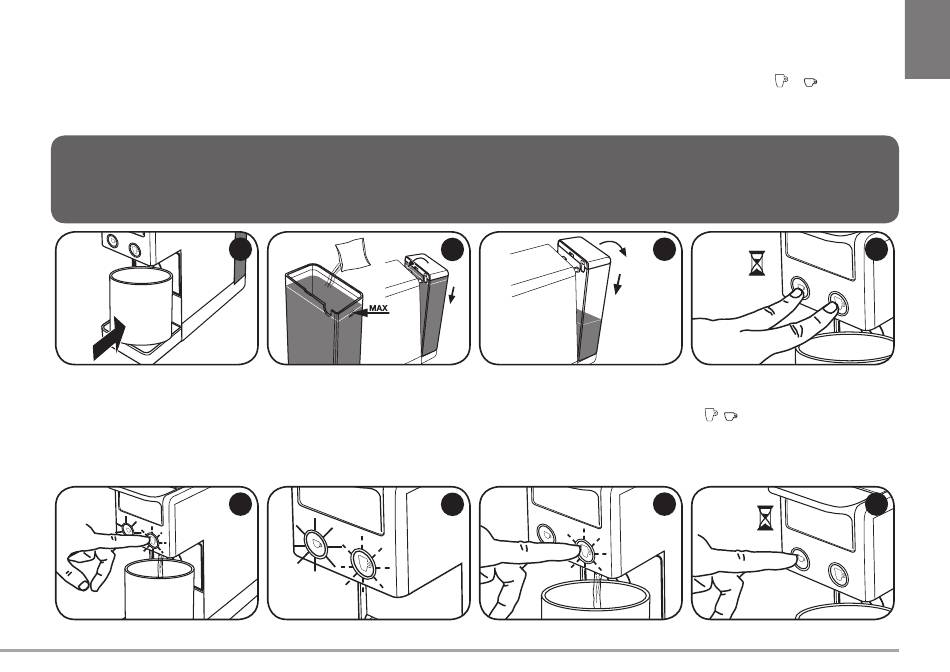 MAX