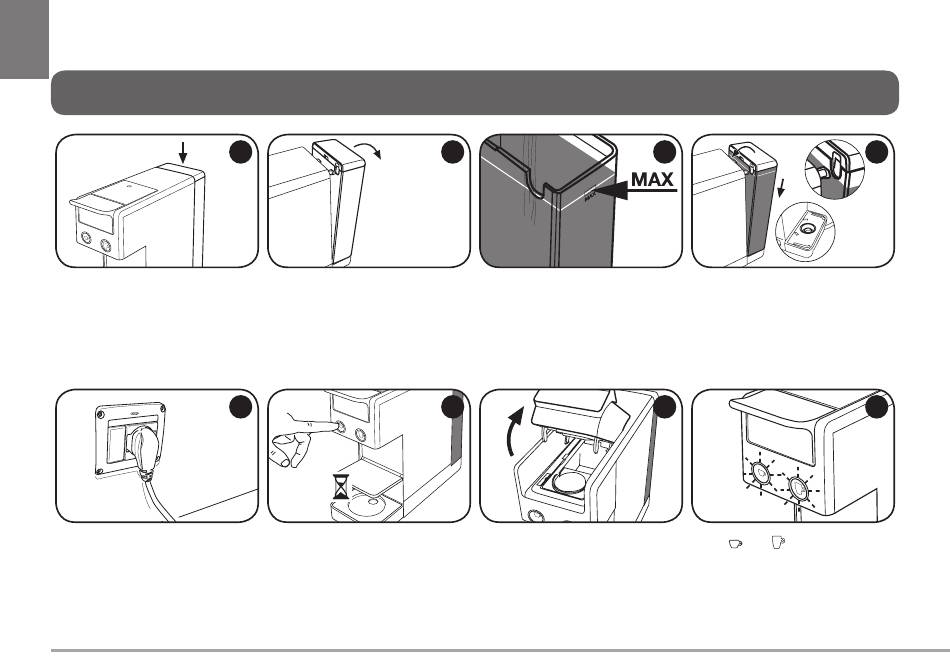 MAX