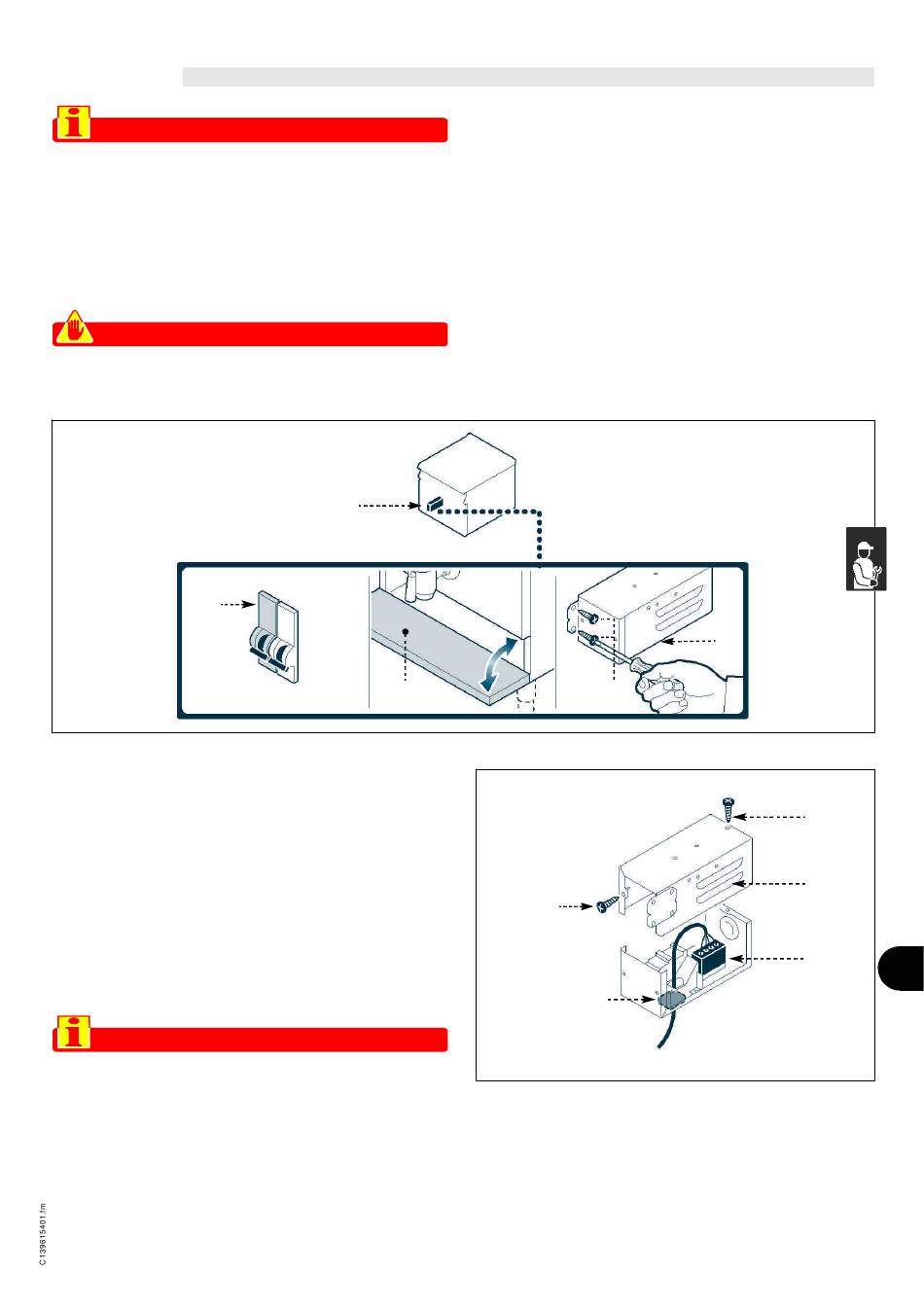 C139615401.fm