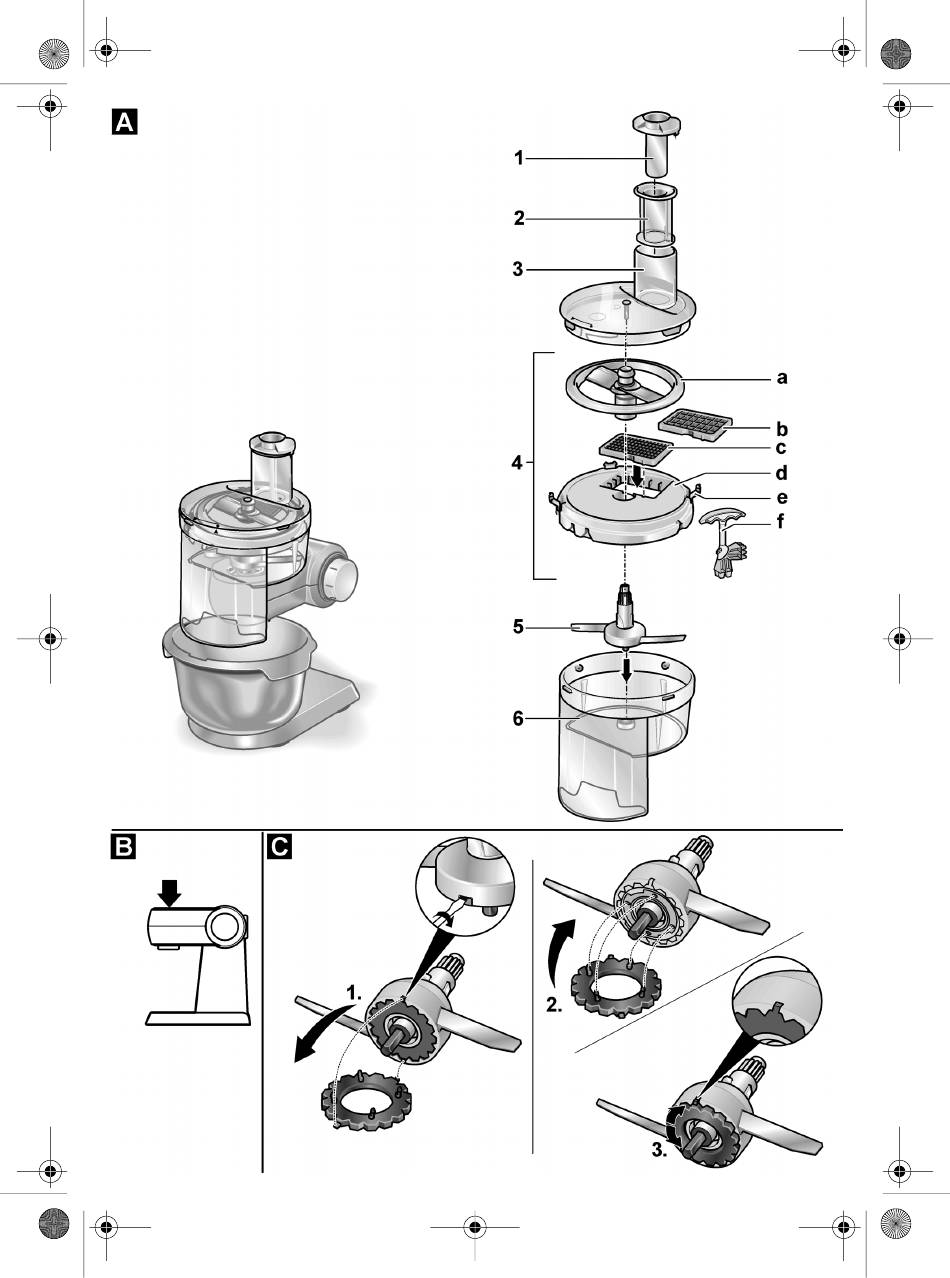 A

1
2
3
4
a
b
c
d
e
f
5
6

B

C

1.
2.
3.