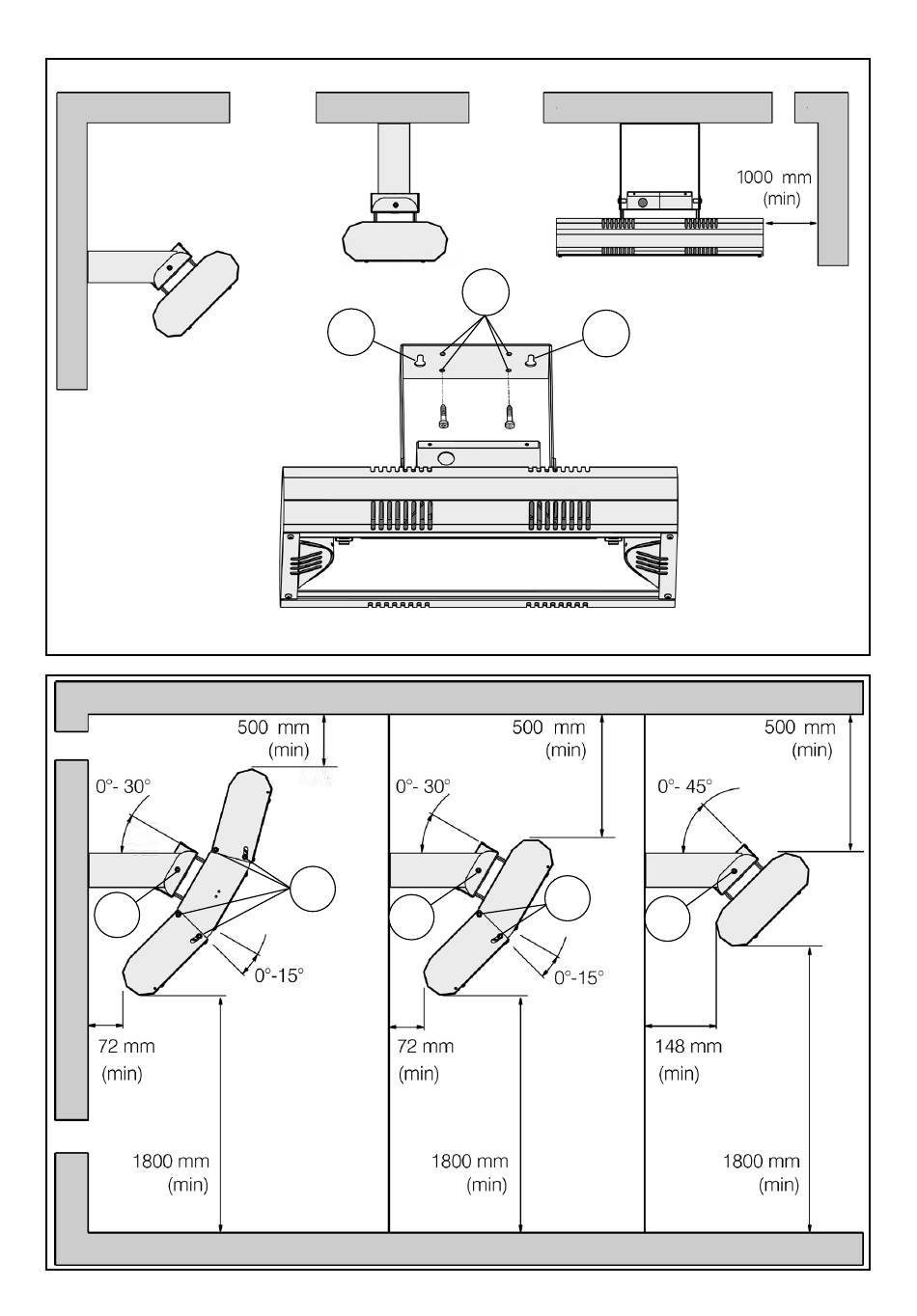 1000 mm
(min)

500 mm
(min)

0°- 30°

0°-15°

72 mm
(min)

1800 mm
(min)

500 mm
(min)

0°- 30°

0°-15°

72 mm
(min)

1800 mm
(min)

500 mm
(min)

0°- 45°

148 mm
(min)

1800 mm
(min)