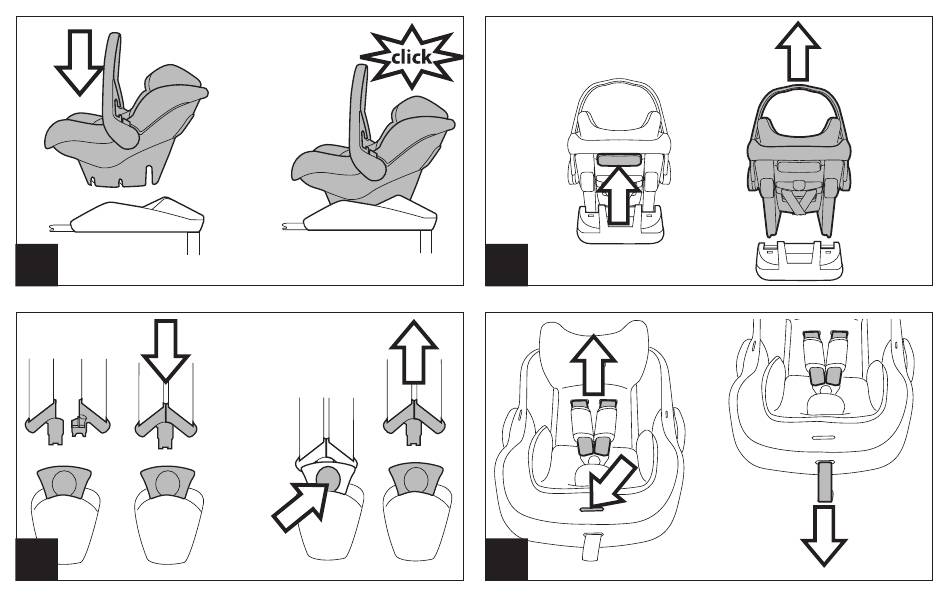 click