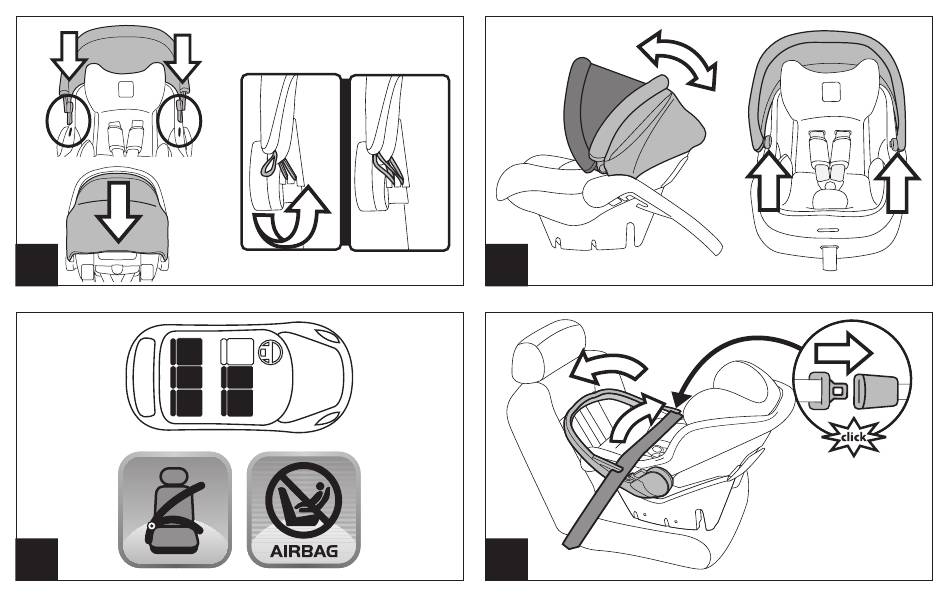 AIRBAG

click