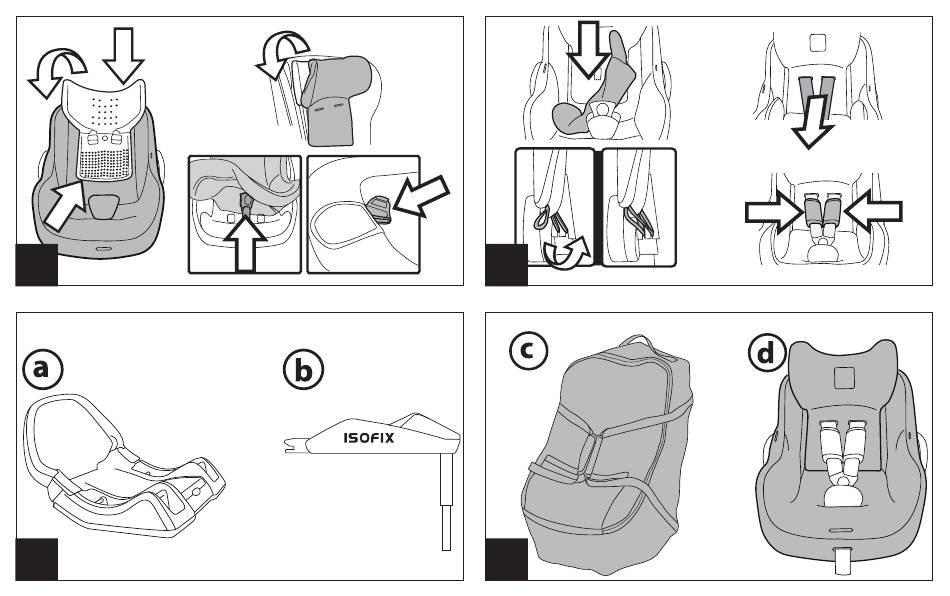 a

b

ISOFIX

c

d