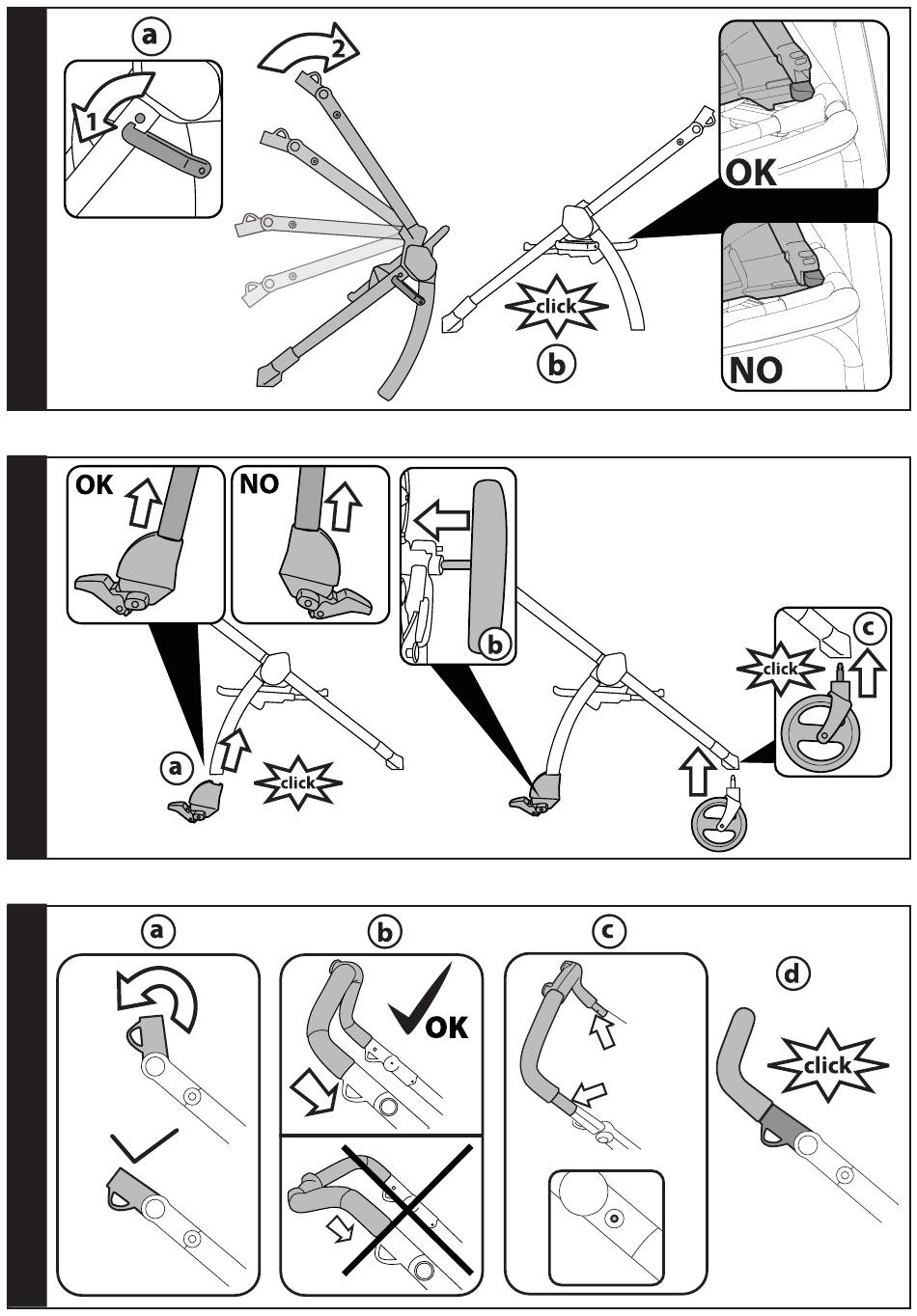 a
1
2
click
b
OK
NO

OK
NO
b
c
click
a
click

a
b
OK
c
d
click