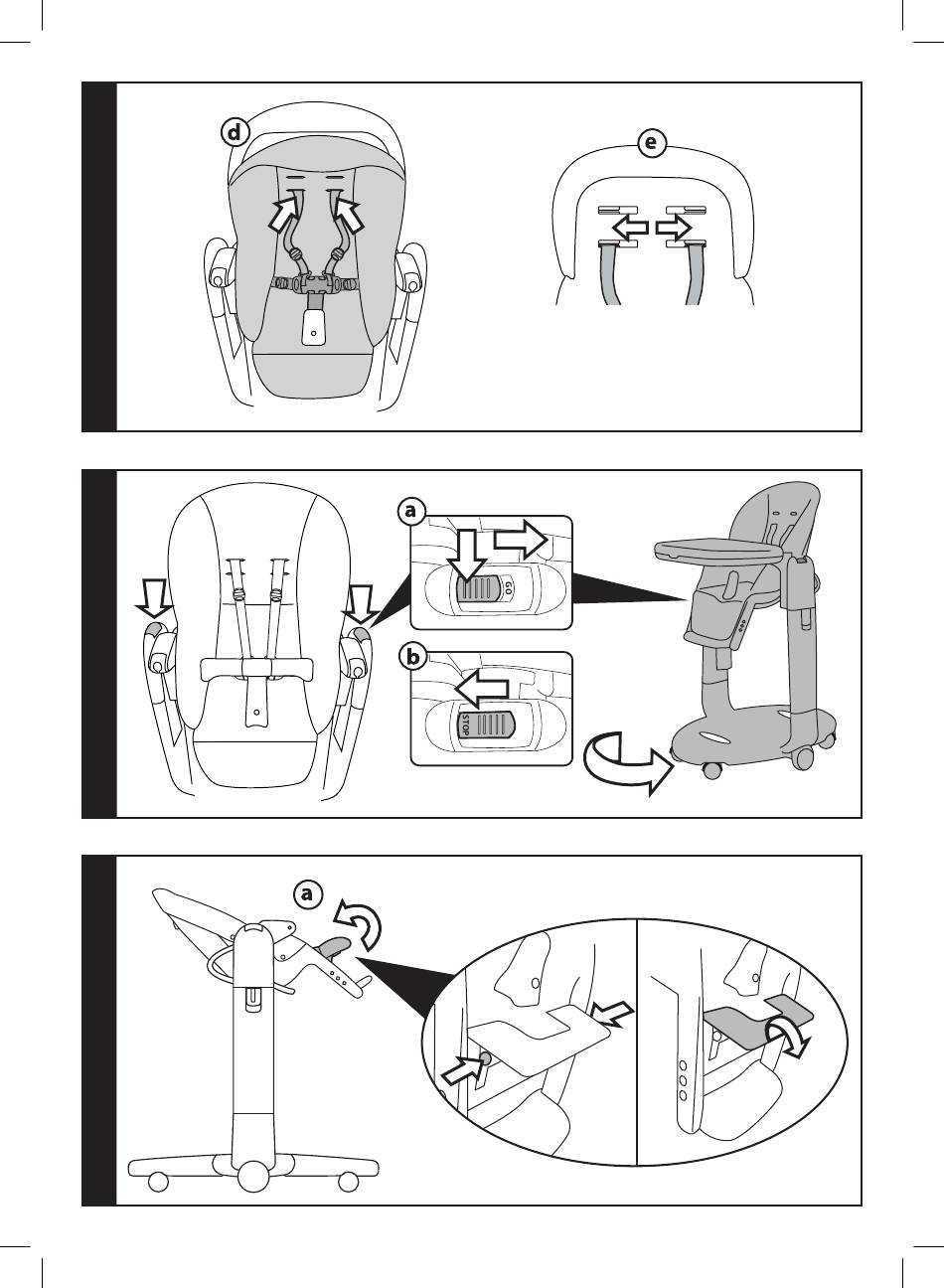 d

e

a

GO

b

STOP

a