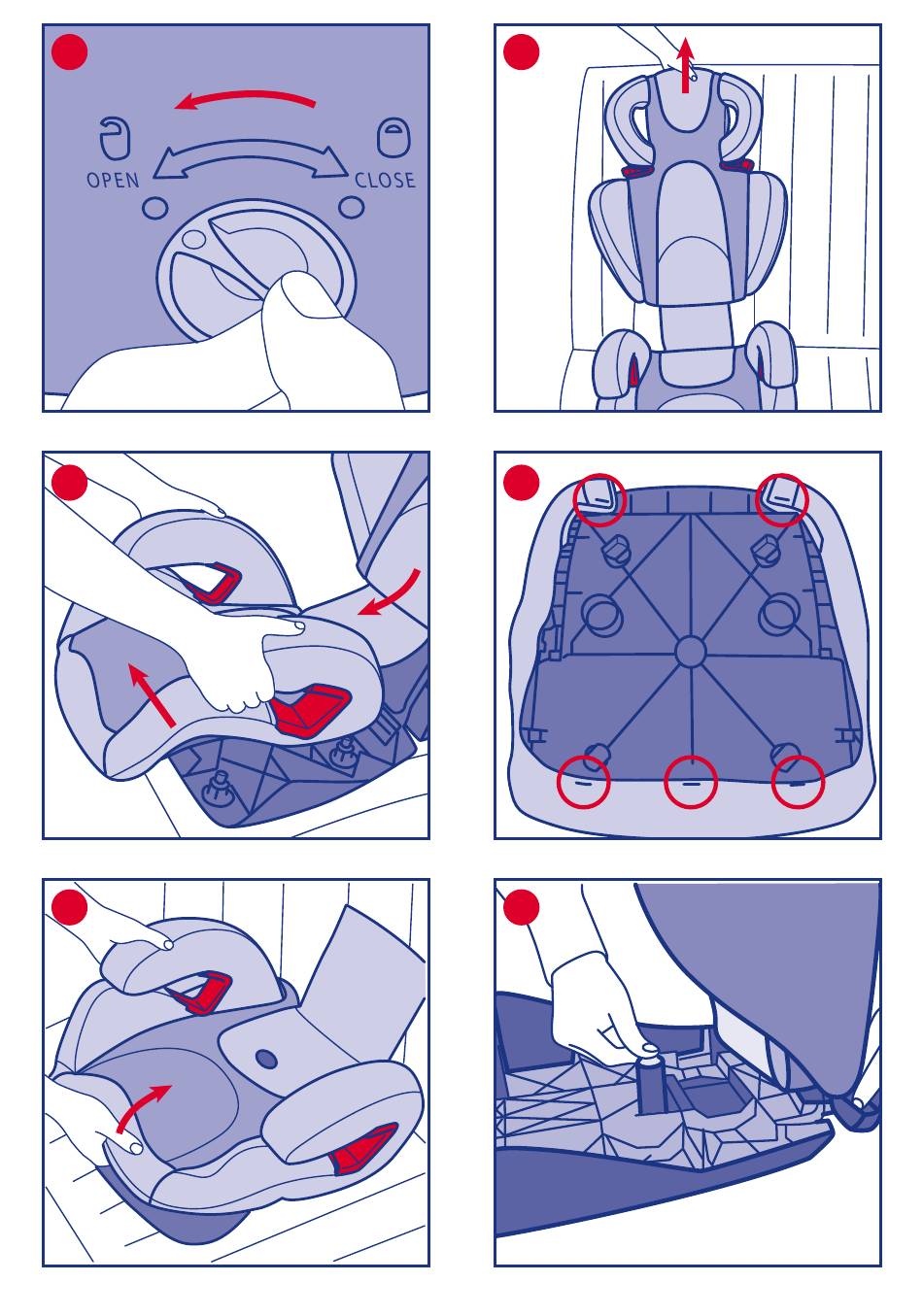 OPEN

CLOSE