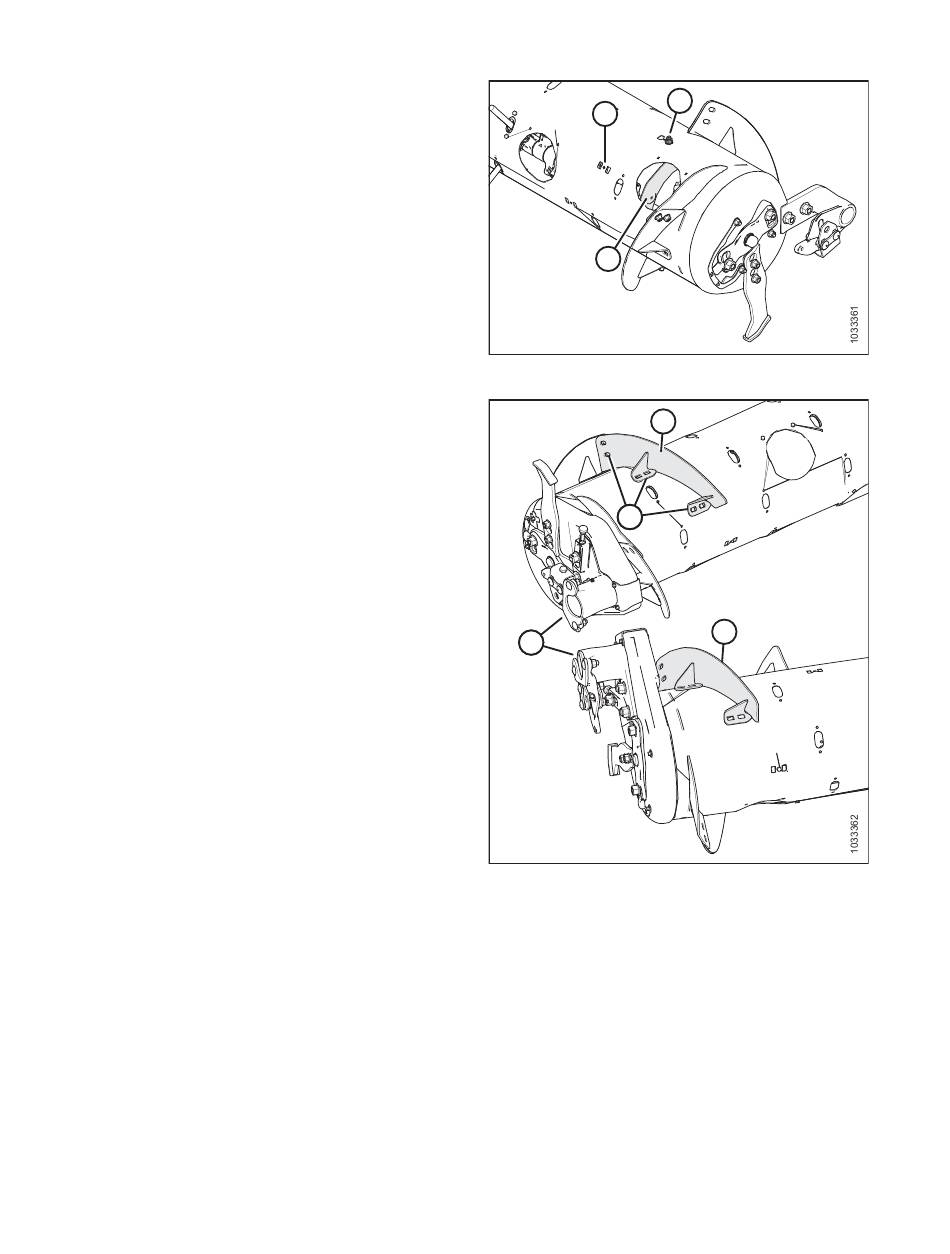 1033361

1033362