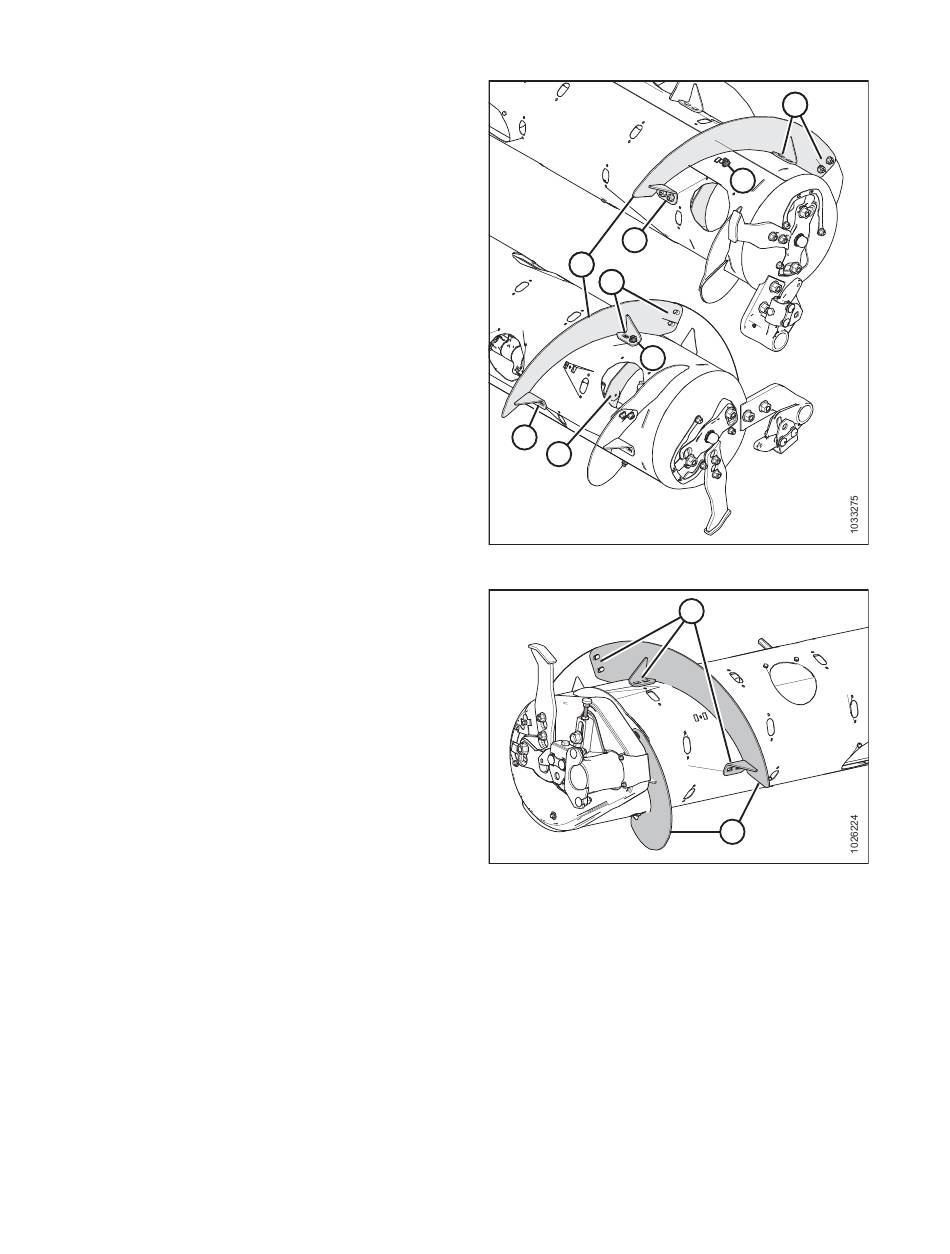 1033275

1026224